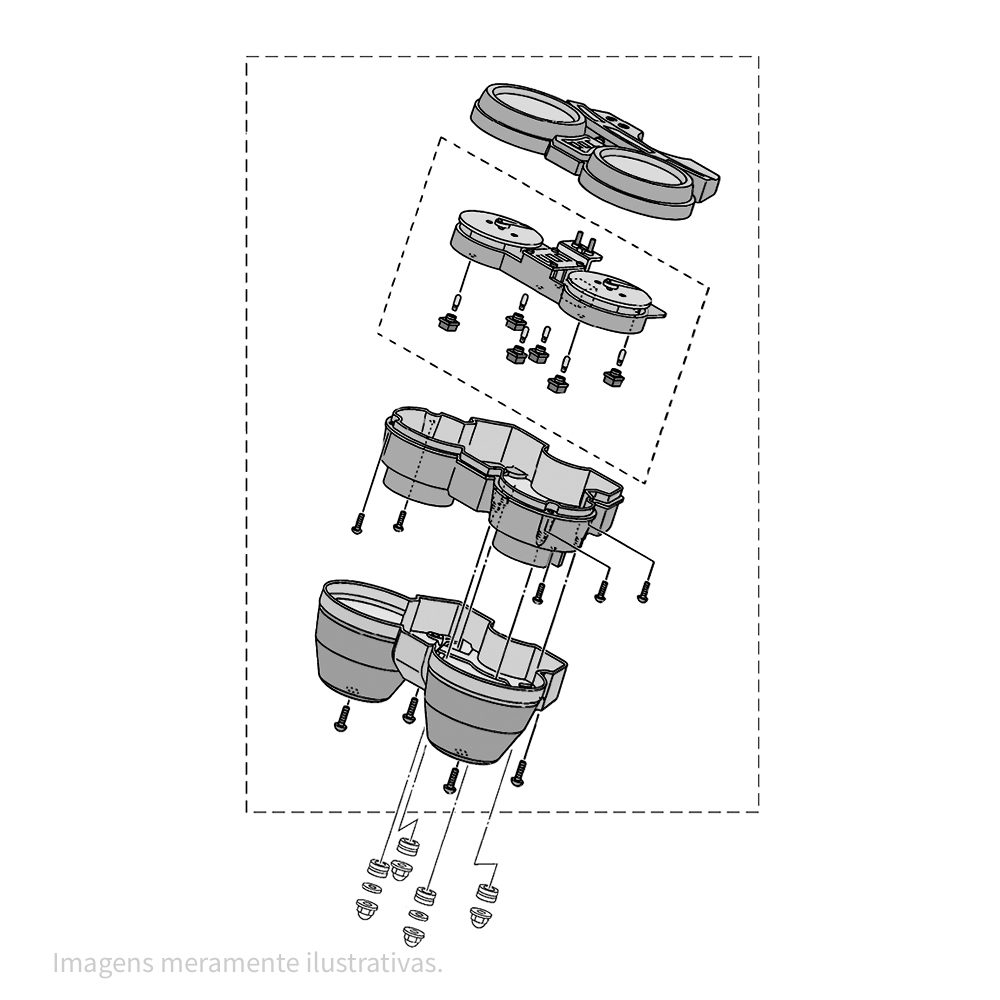 Imagens meramente ilustrativas.