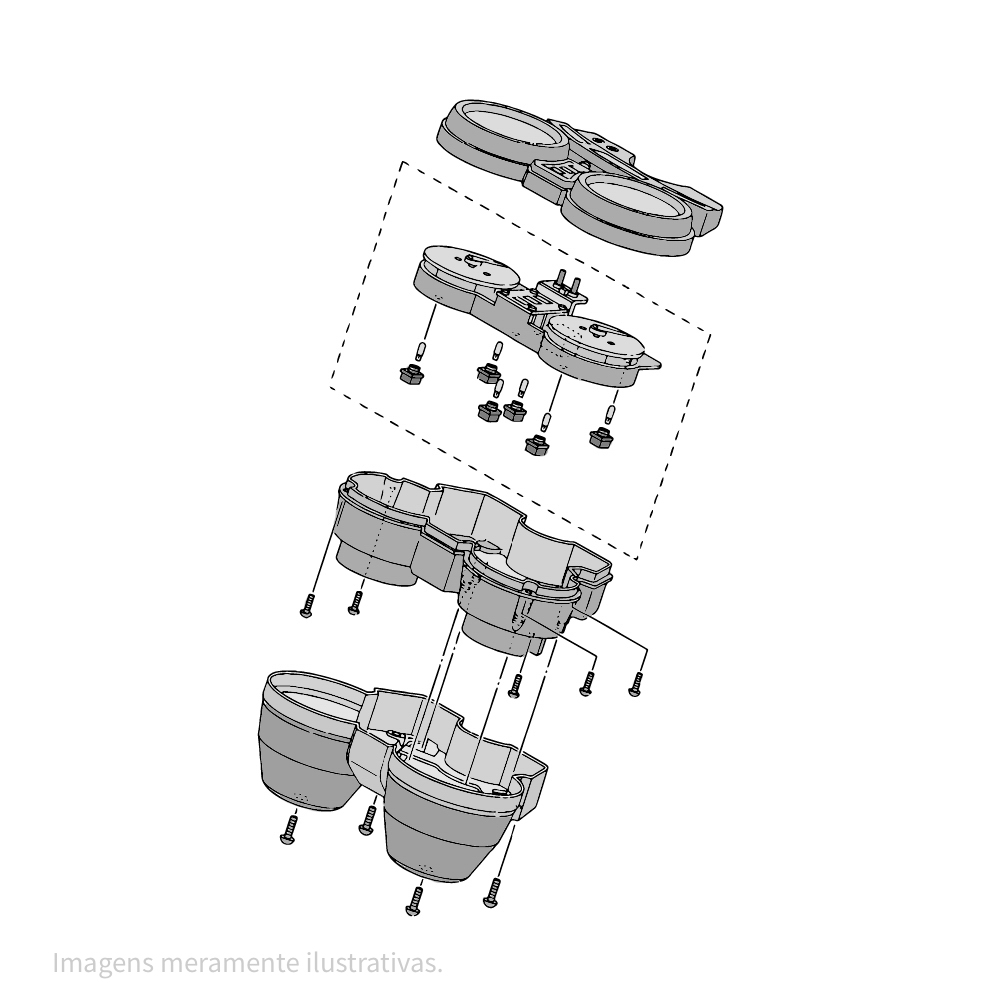 Imagens meramente ilustrativas.