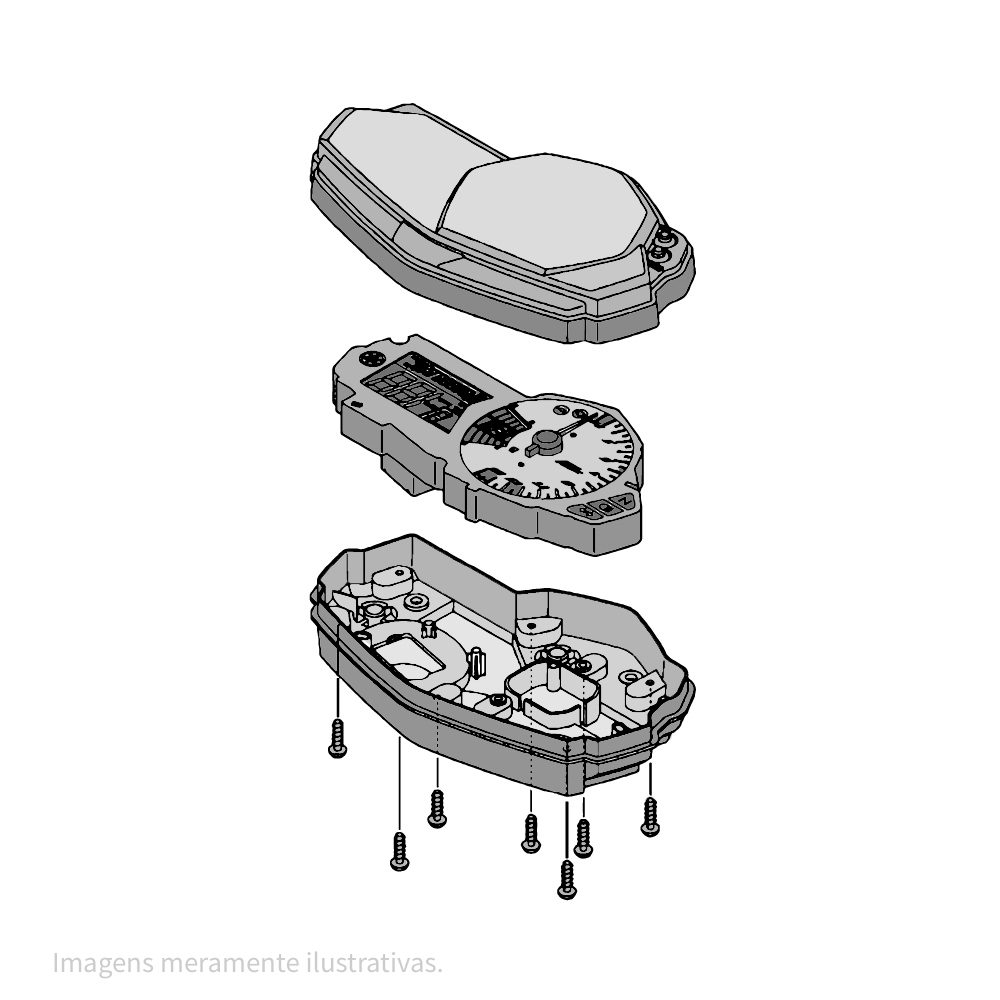 Imagens meramente ilustrativas.