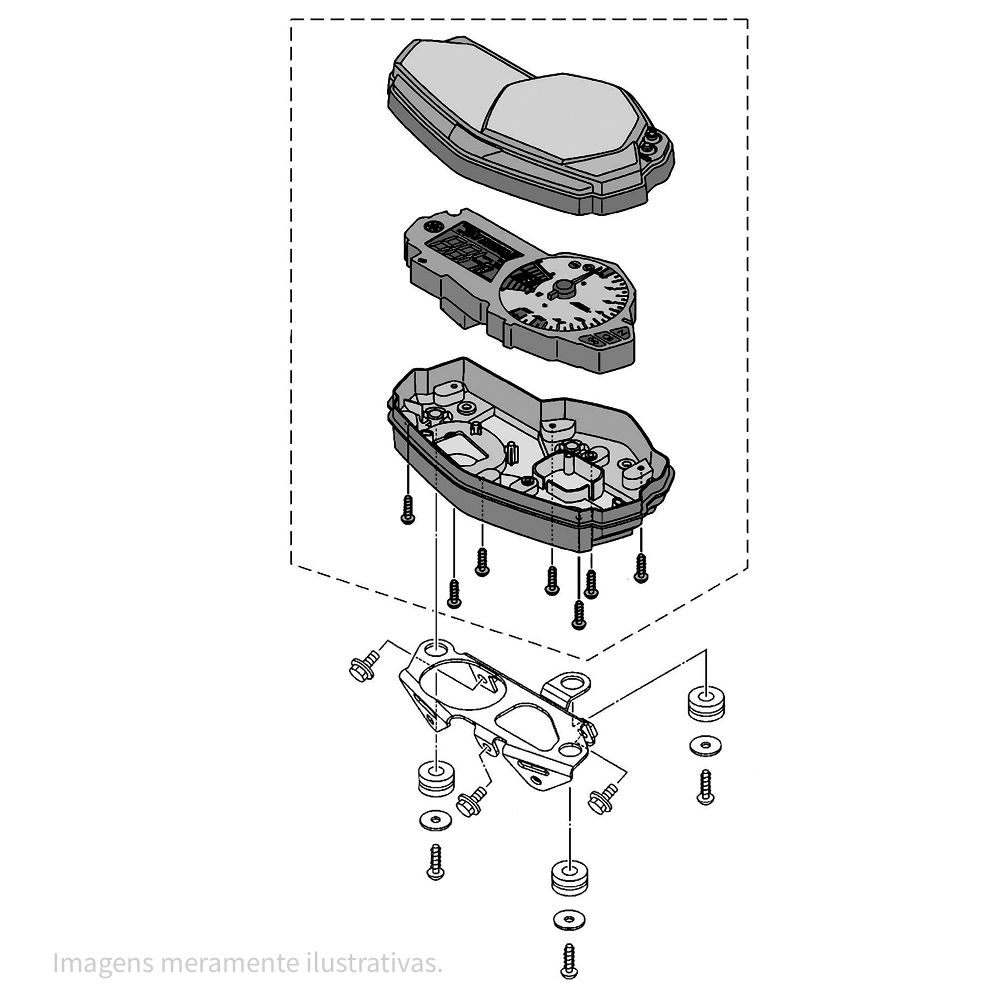 Imagens meramente ilustrativas.