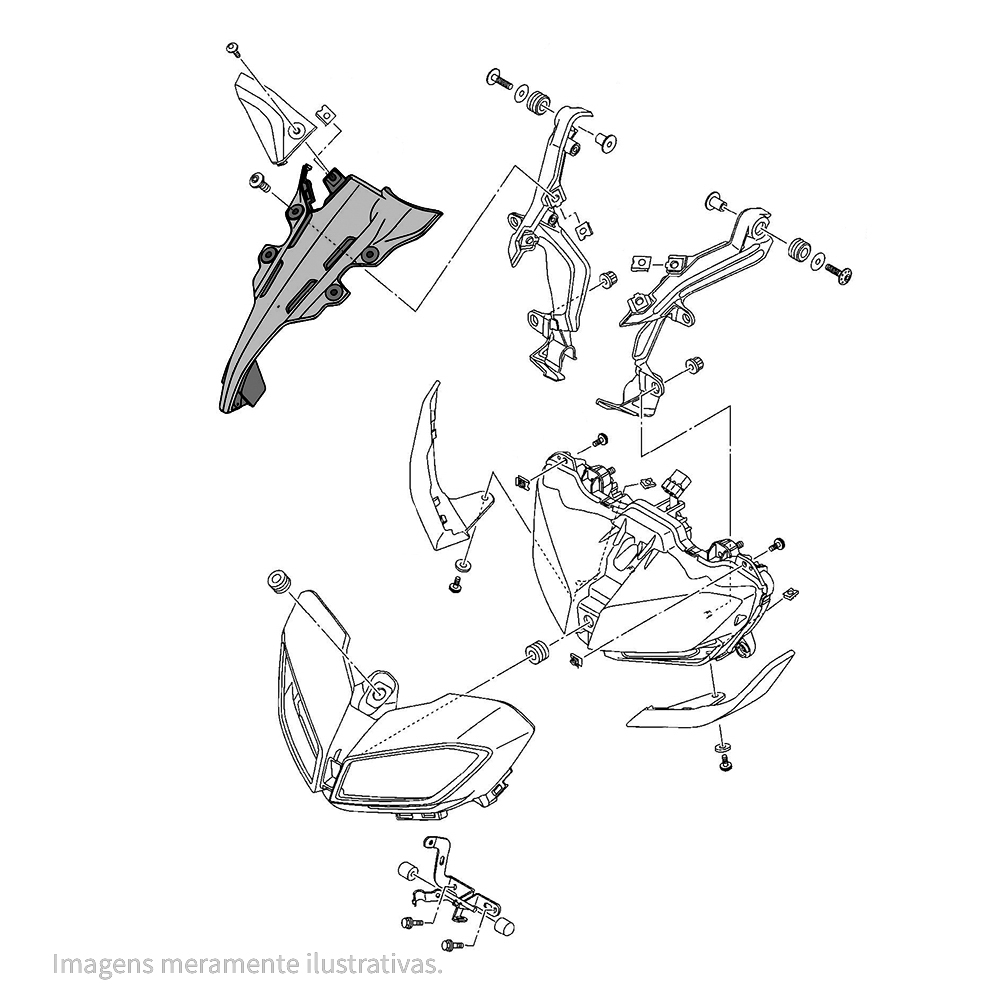 Imagens meramente ilustrativas.