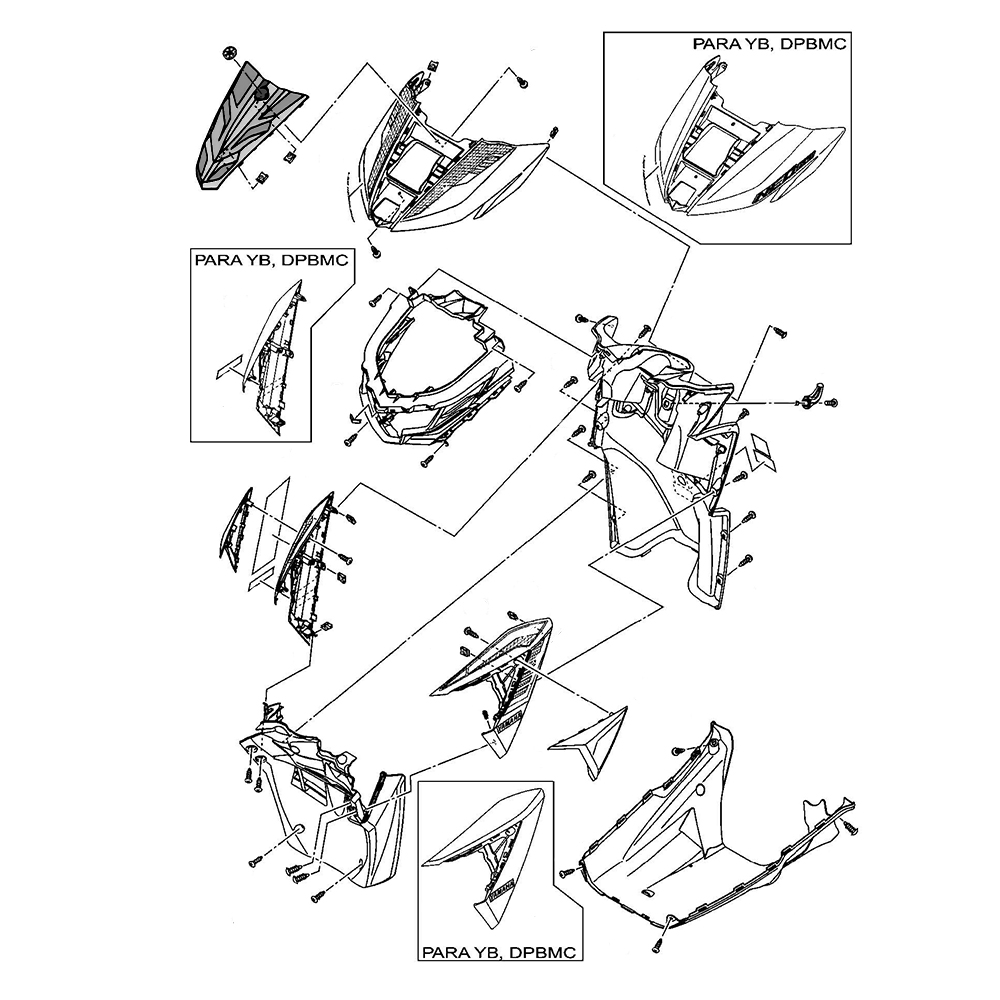 PARA YB, DPBMC

PARA YB, DPBMC

PARA YB, DPBMC