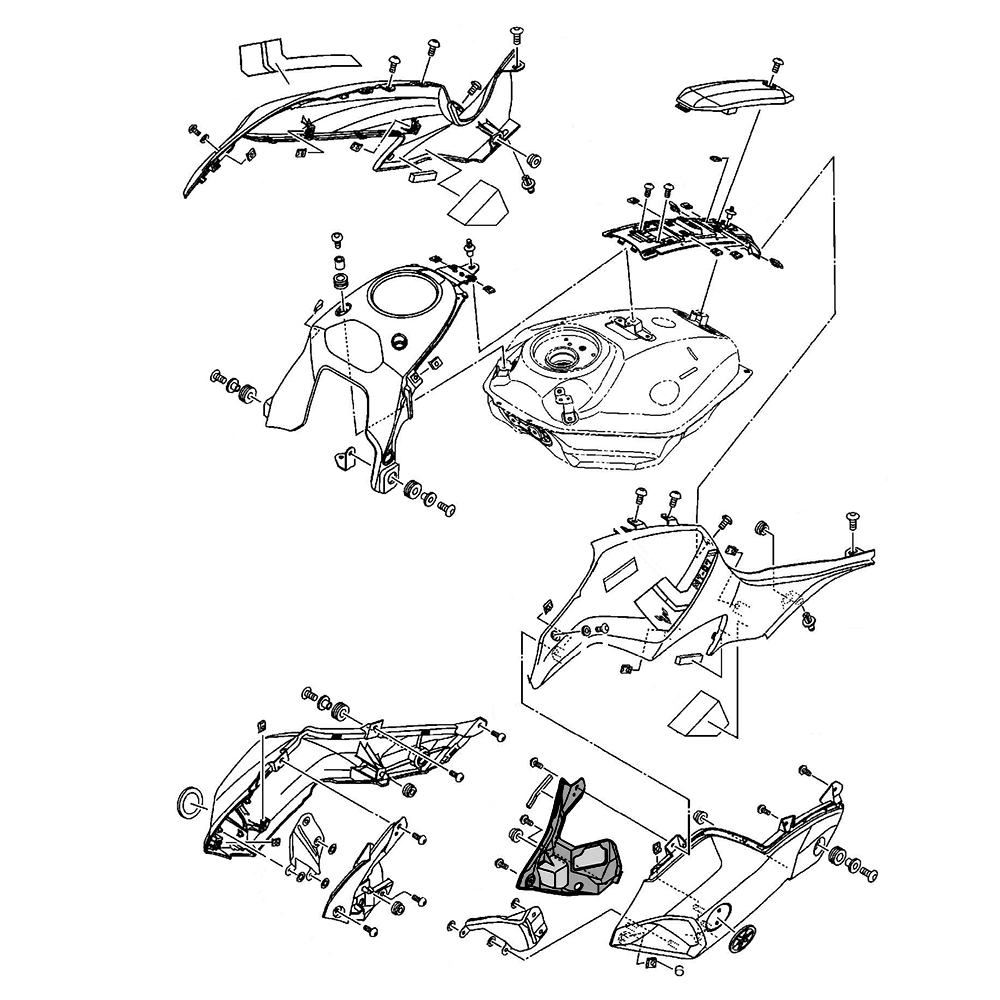 6