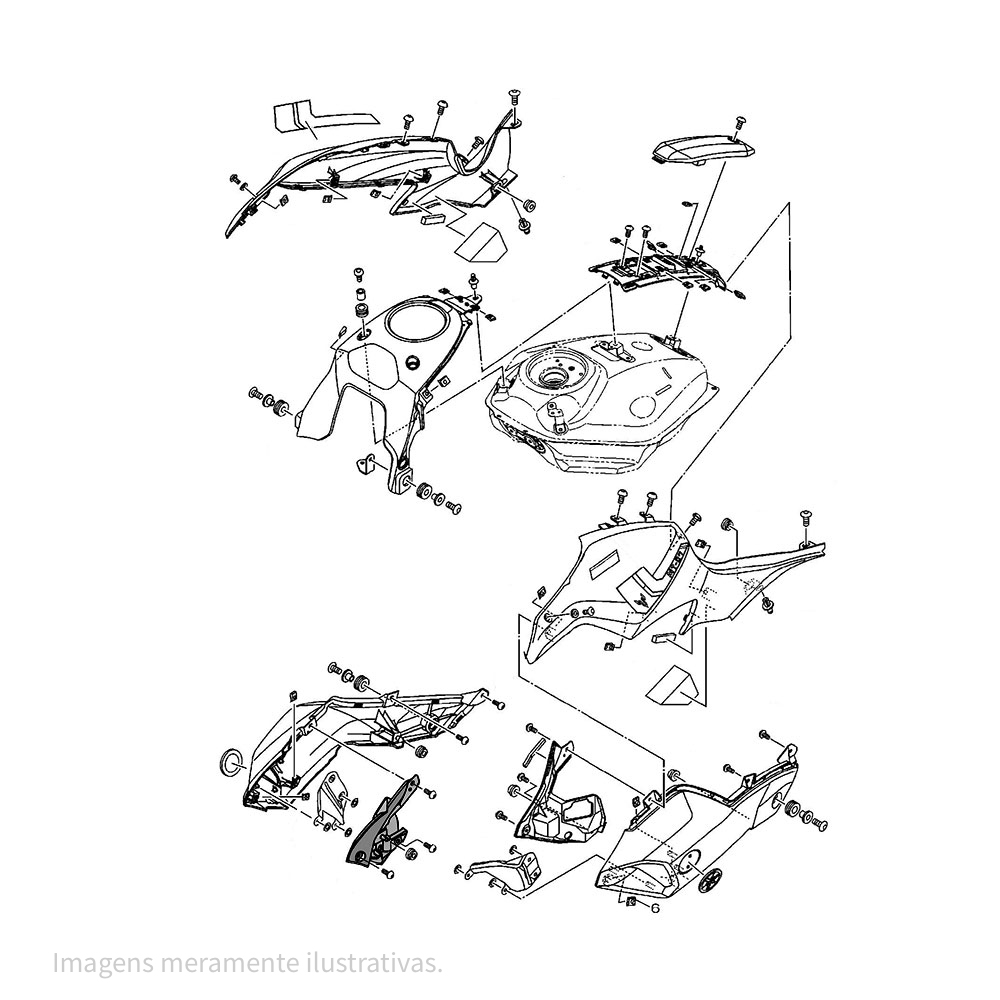 Imagens meramente ilustrativas.