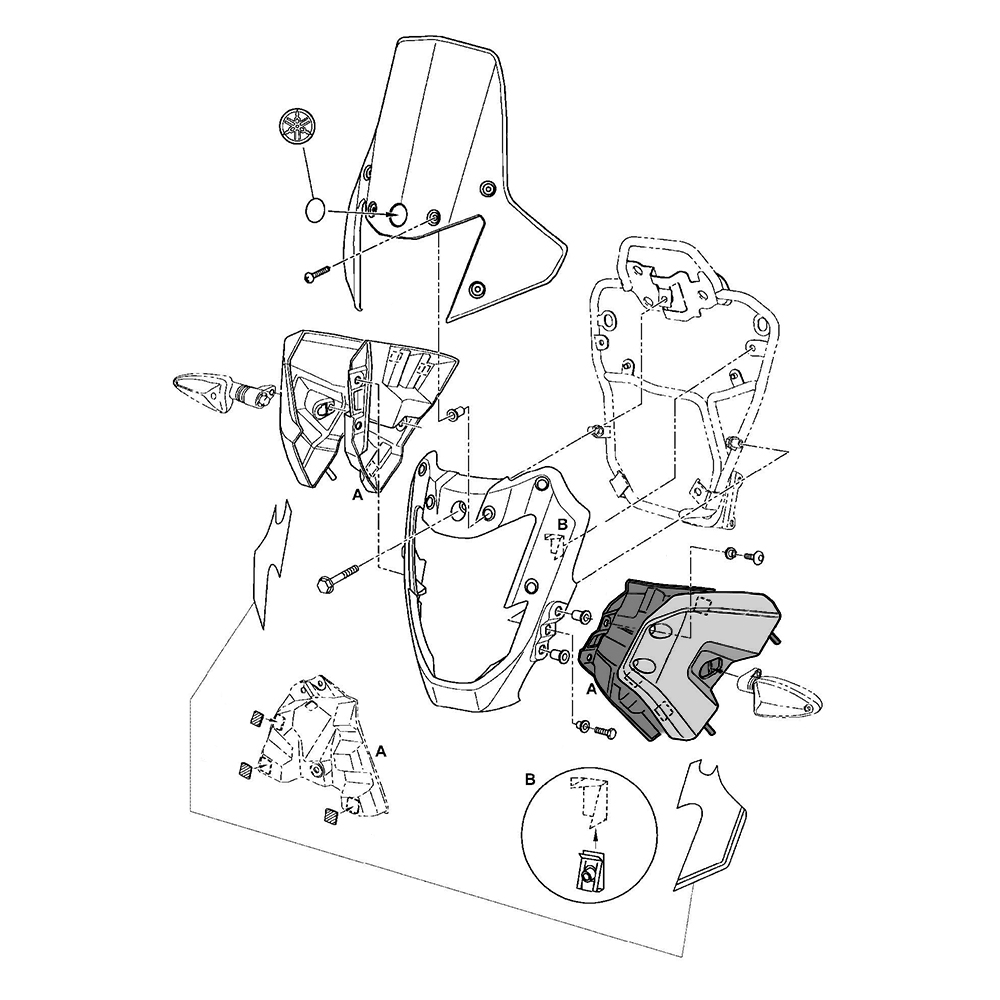 A
B
A
A
B