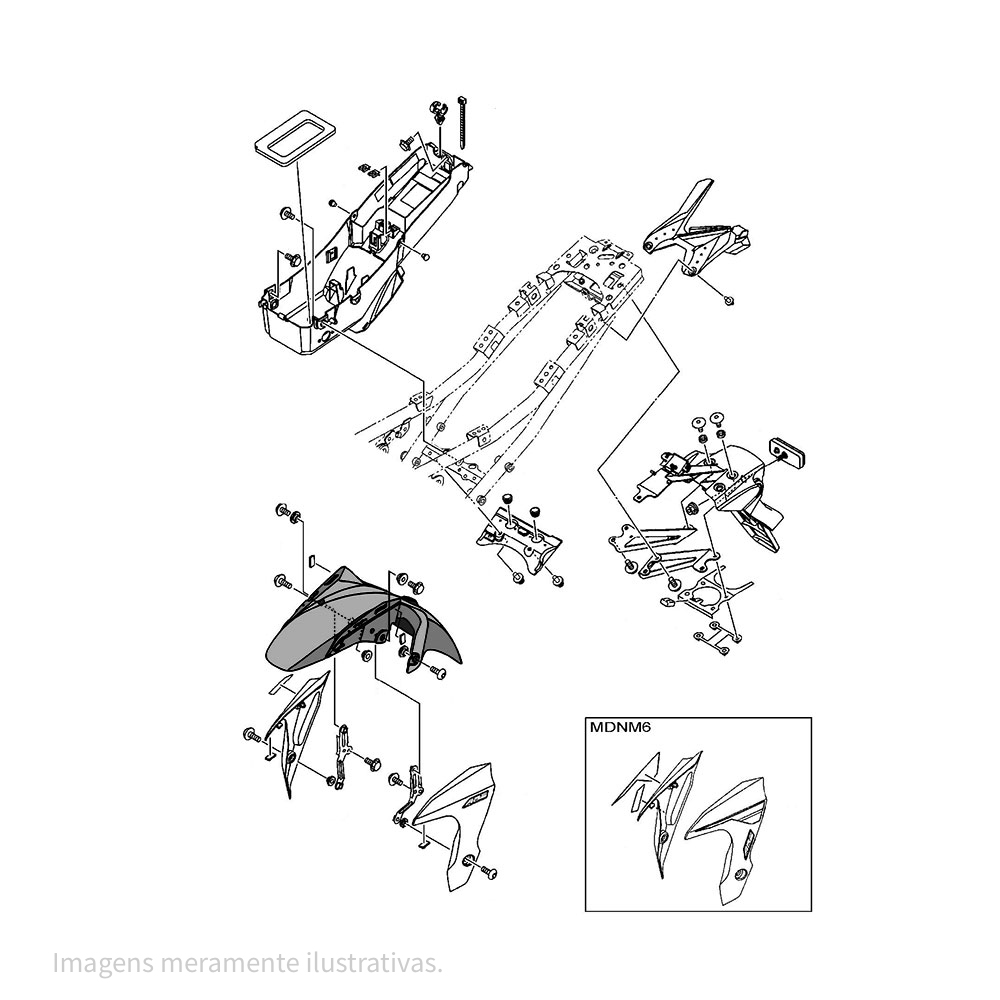 MDNM6

Imagens meramente ilustrativas.