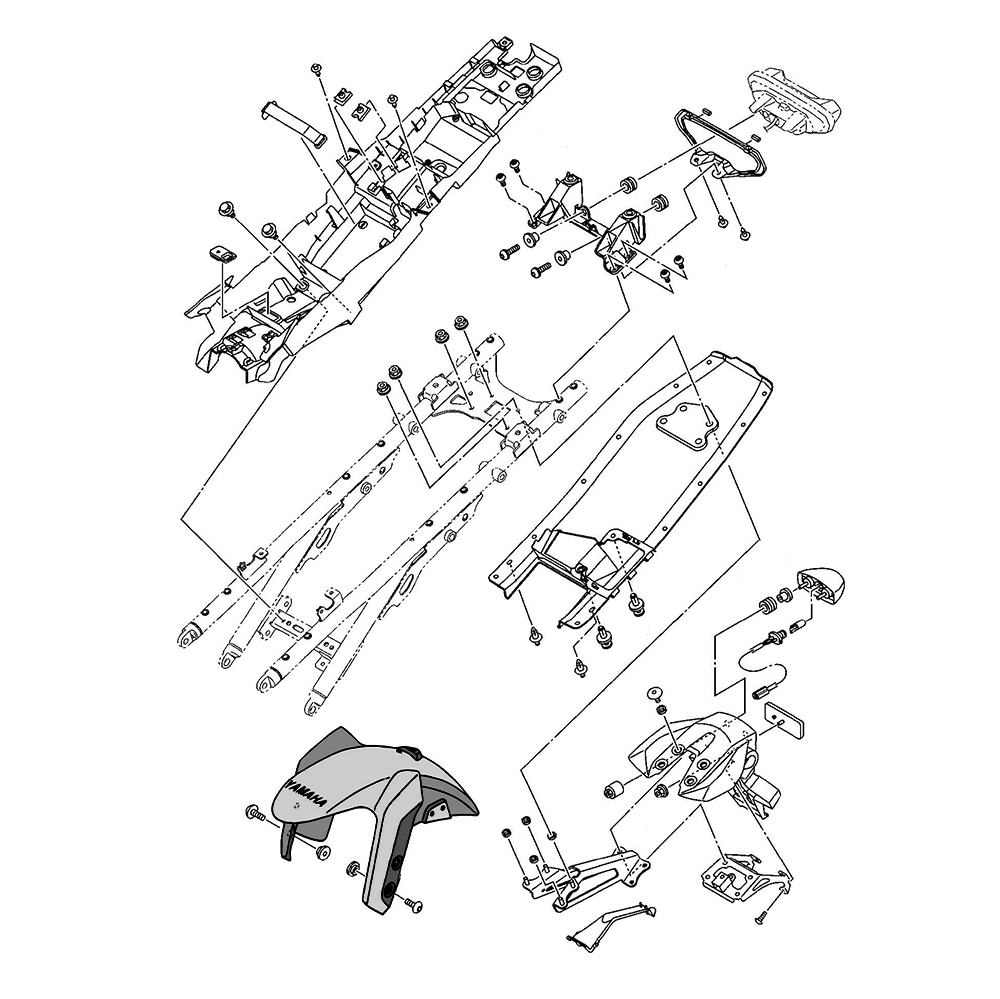 YAMAHA