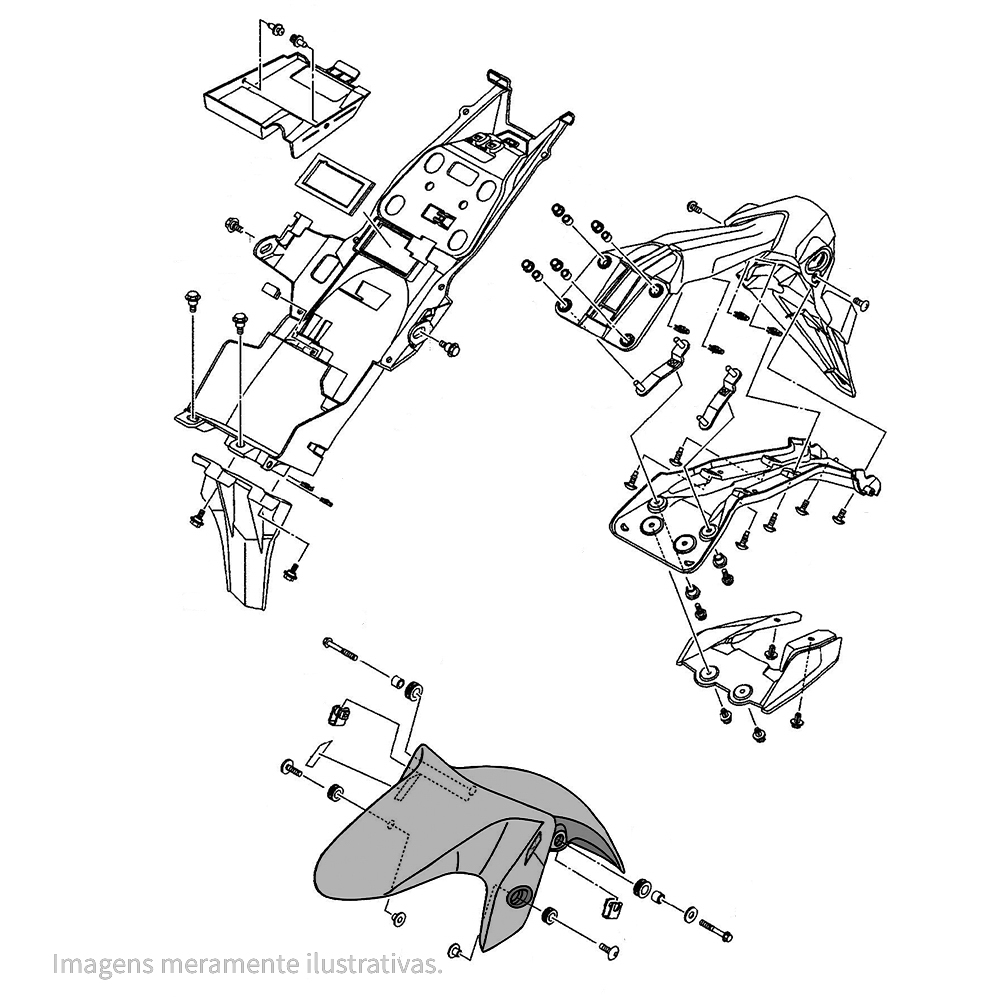 Imagens meramente ilustrativas.