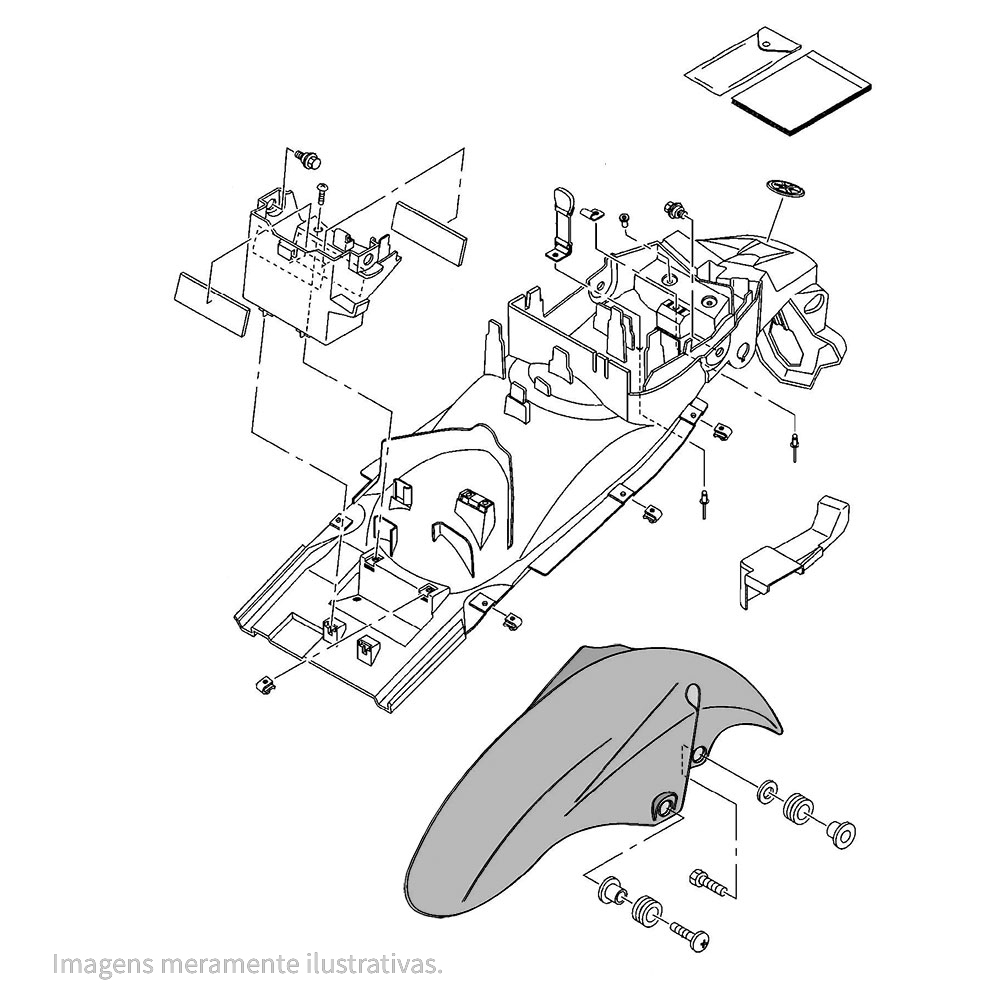 Imagens meramente ilustrativas.