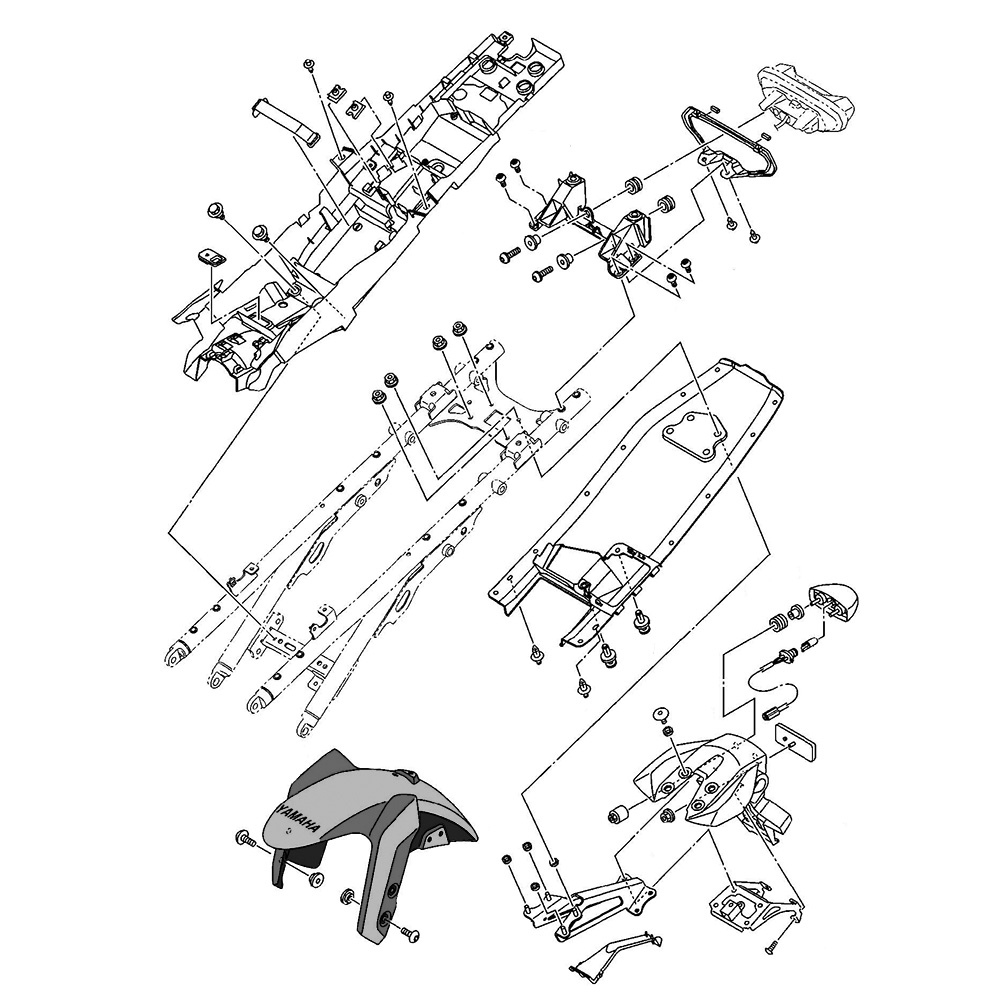 YAMAHA