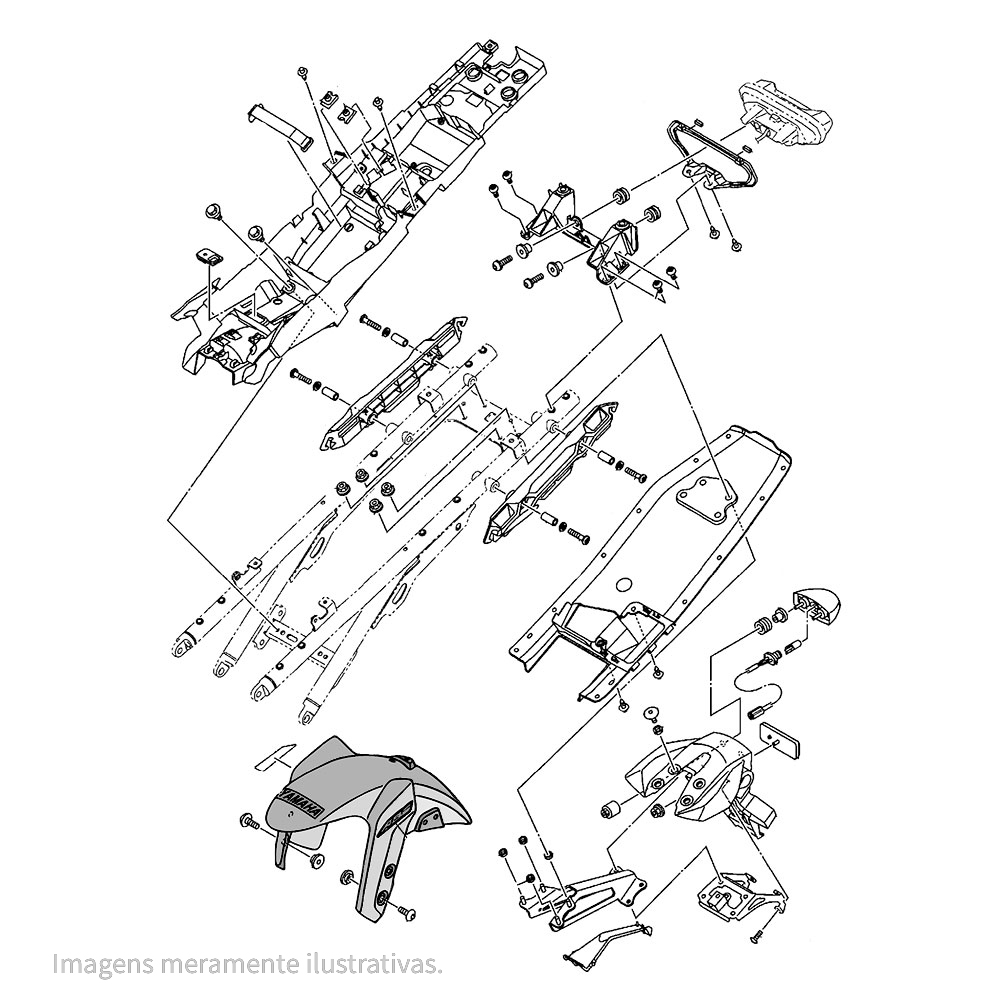 YAMAHA

Imagens meramente ilustrativas.