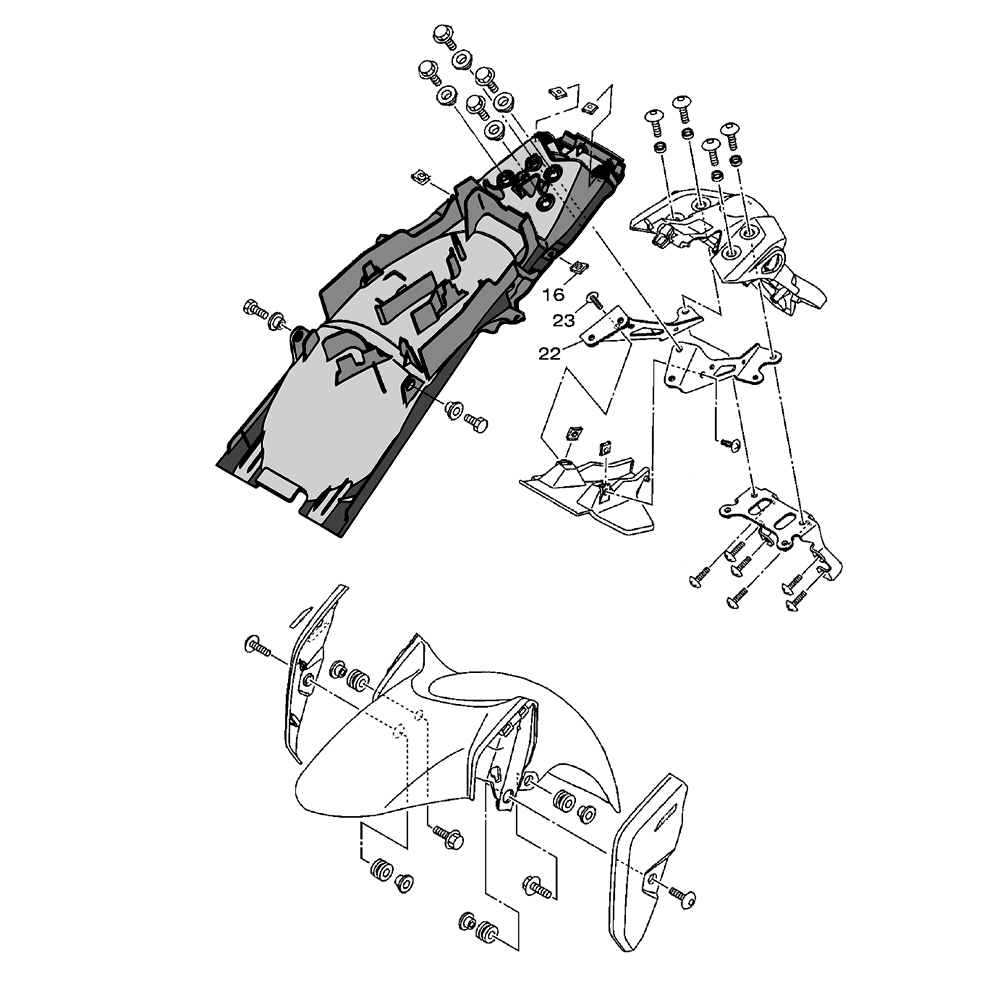 16
23
22