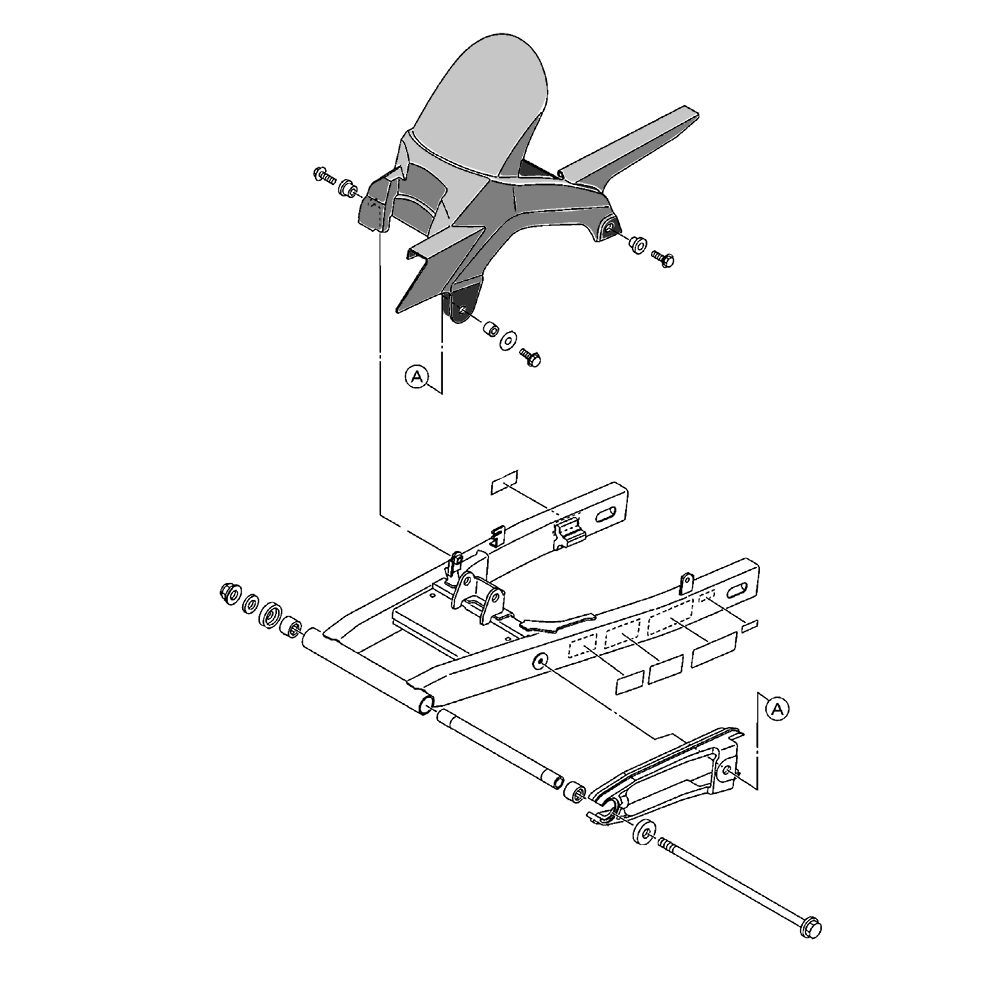 A

A