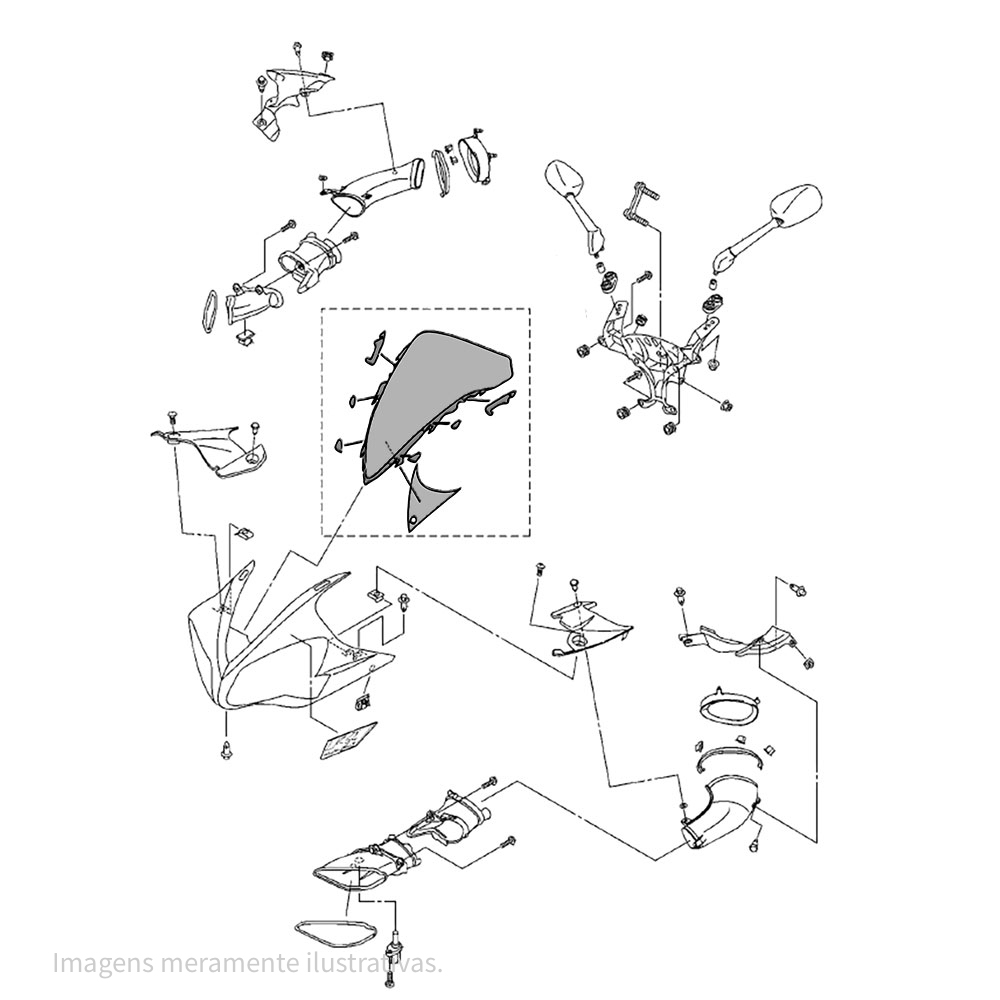 Imagens meramente ilustrativas.