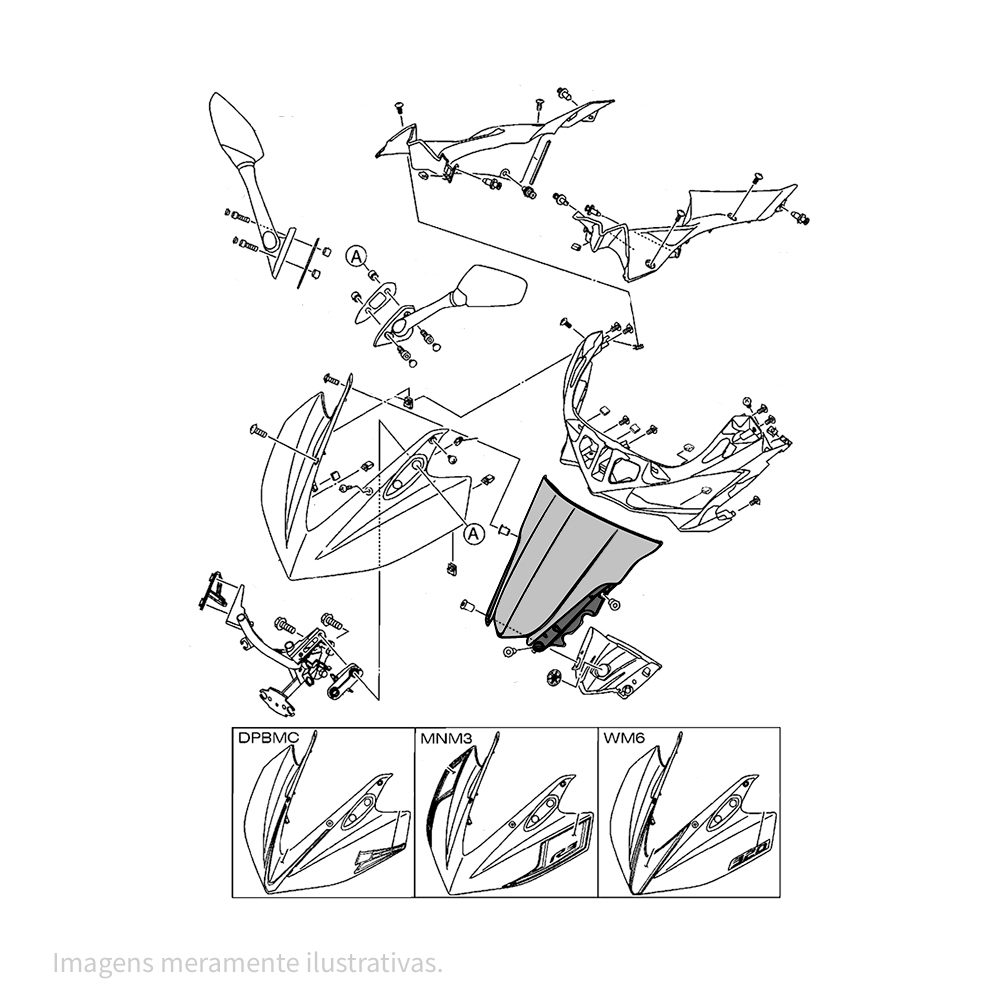 A

A

DPBMC

MNM3

WM6

Imagens meramente ilustrativas.