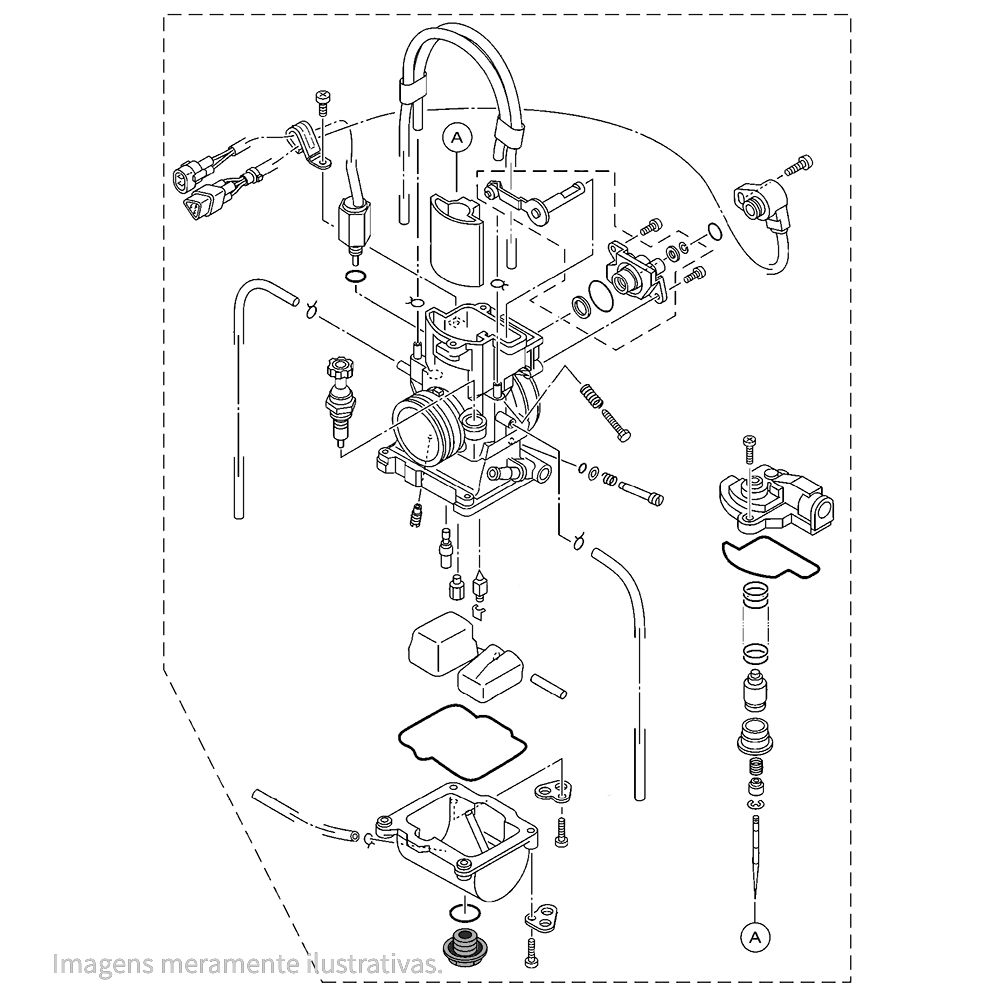 A

A

Imagens meramente ilustrativas.