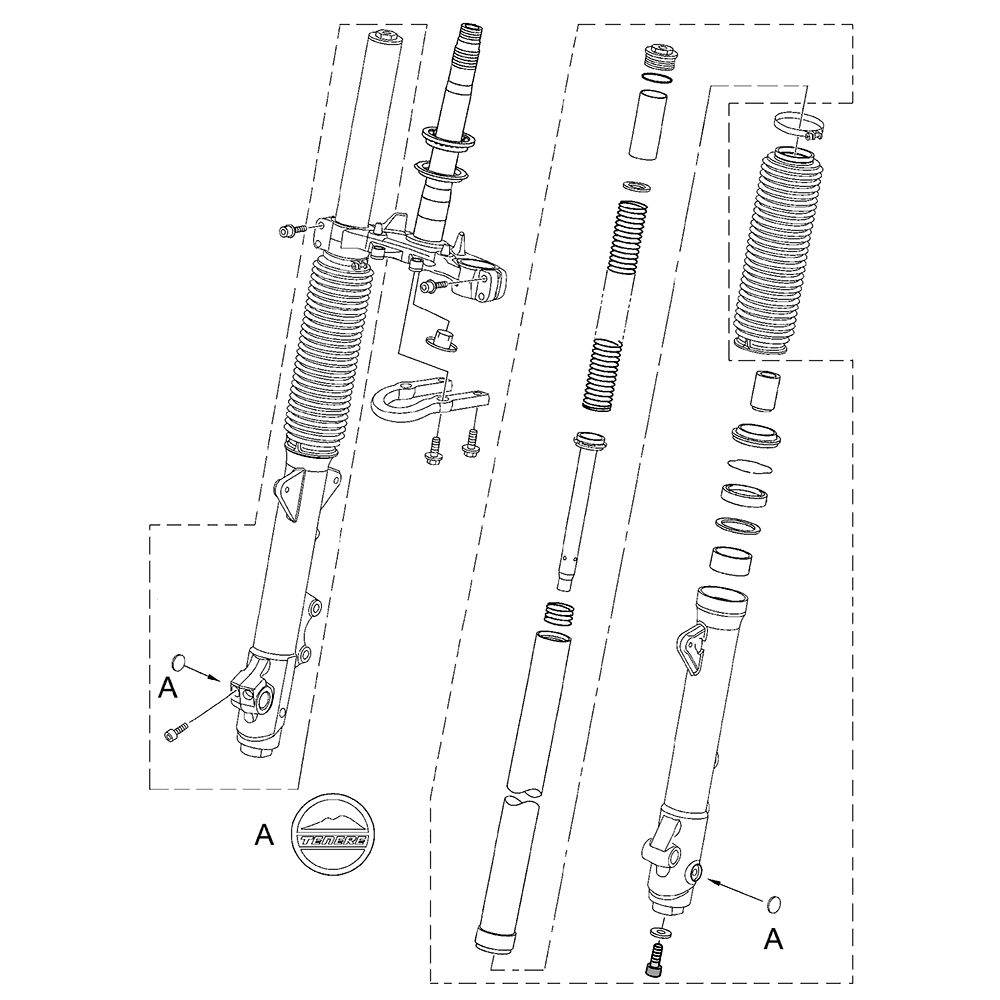 A

A

TENERE

A