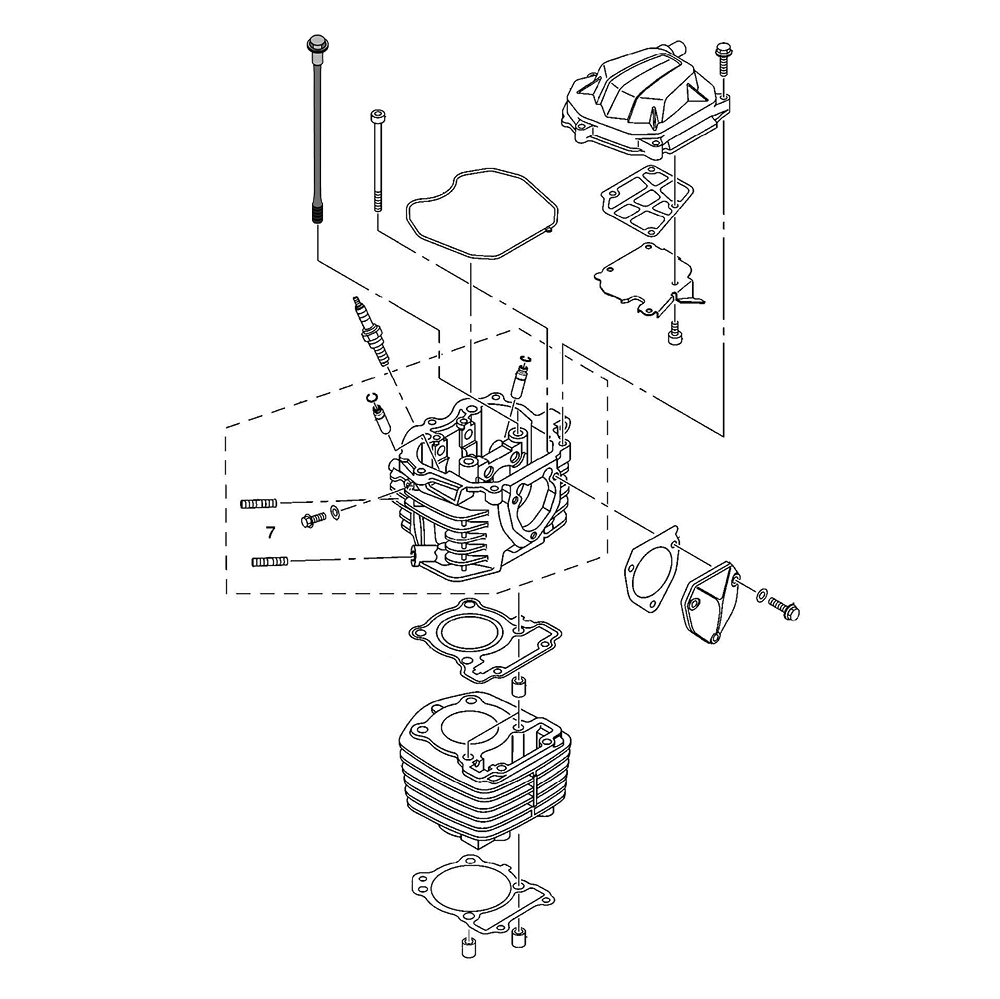 7