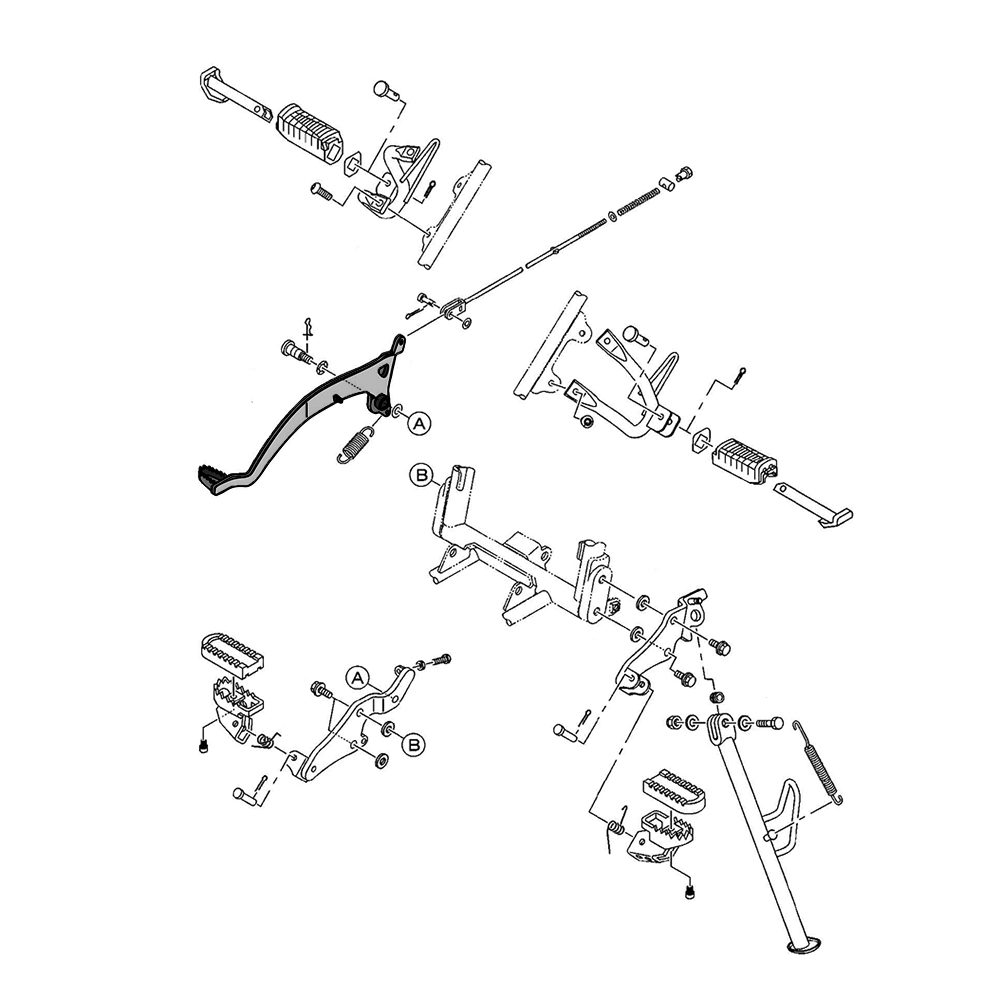 A
B
A
B