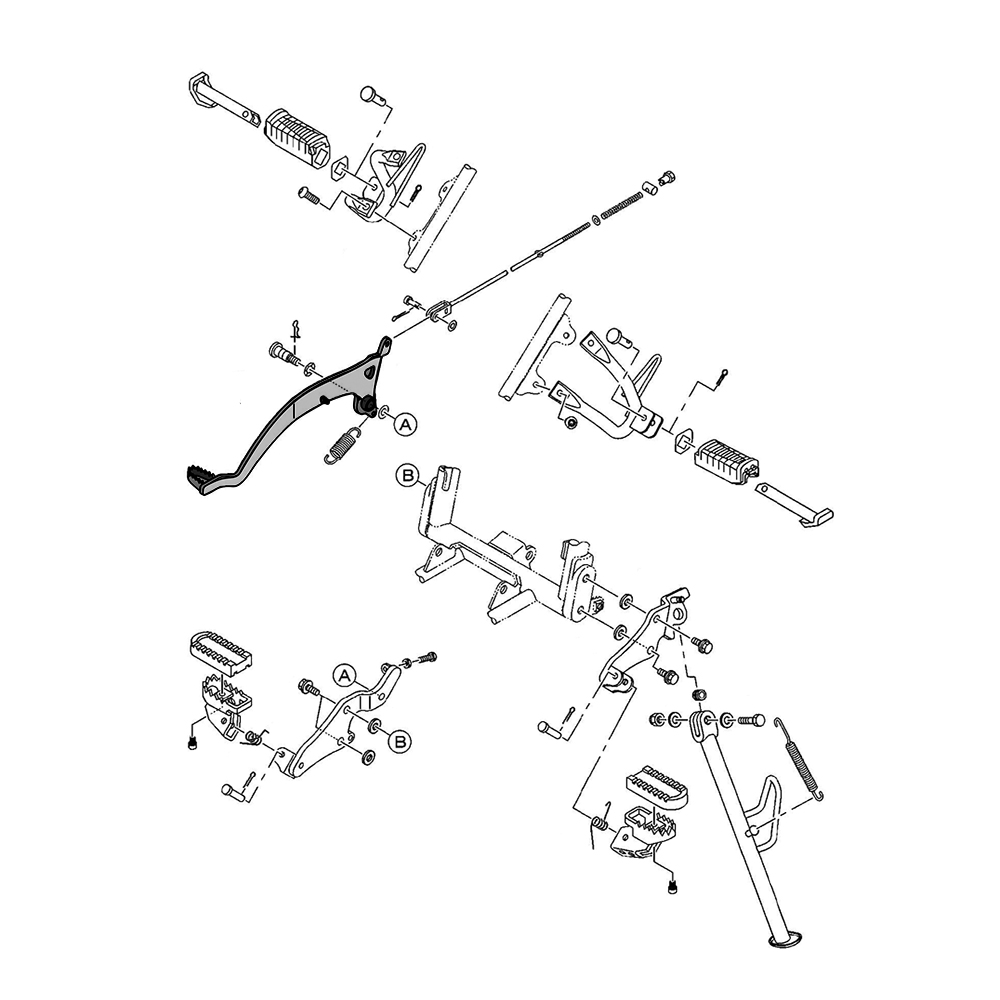 A
B
A
B