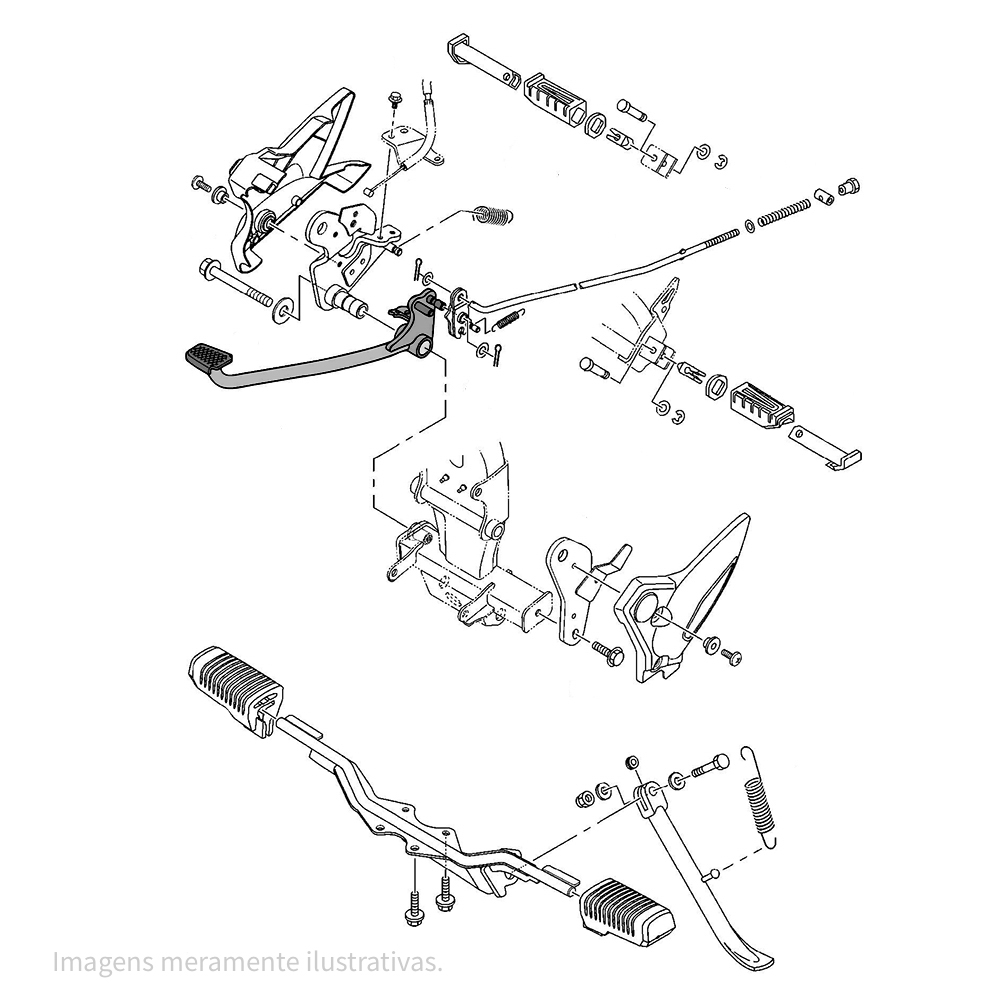 Imagens meramente ilustrativas.