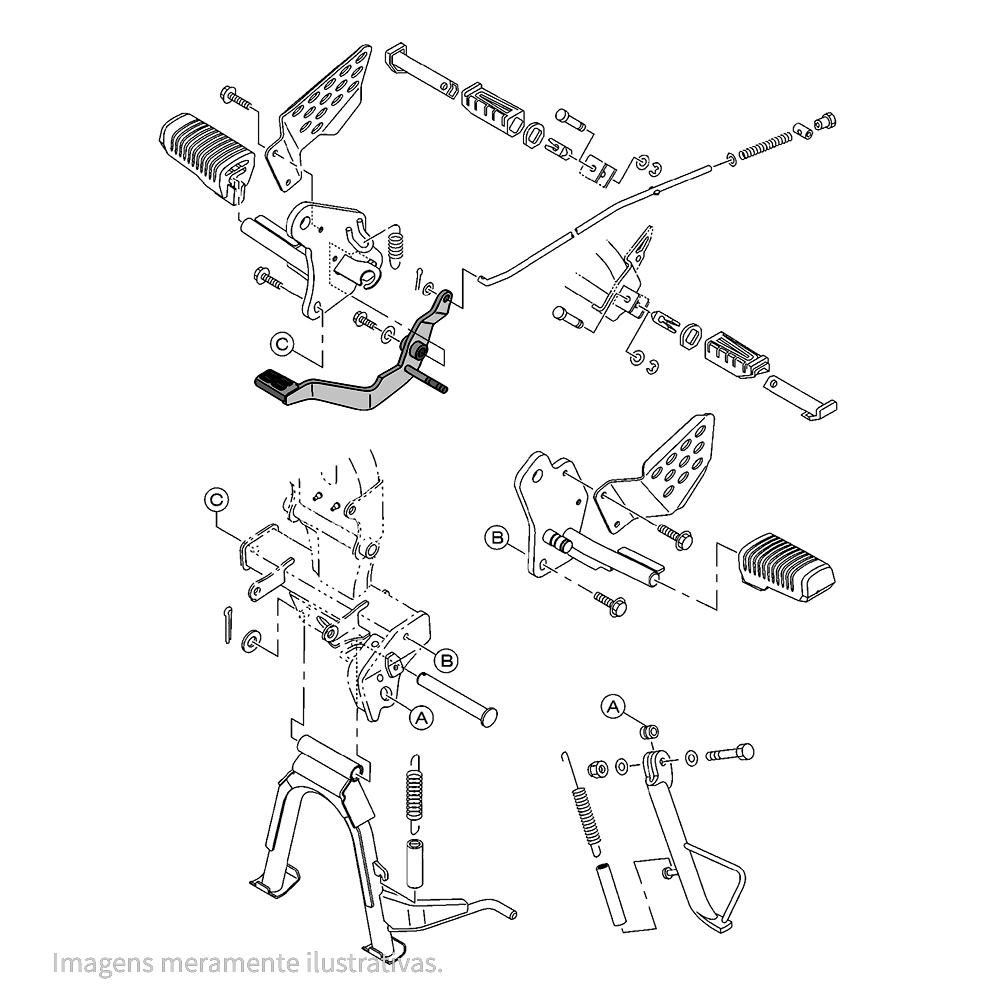 C

C

B

B

A

A

Imagens meramente ilustrativas.