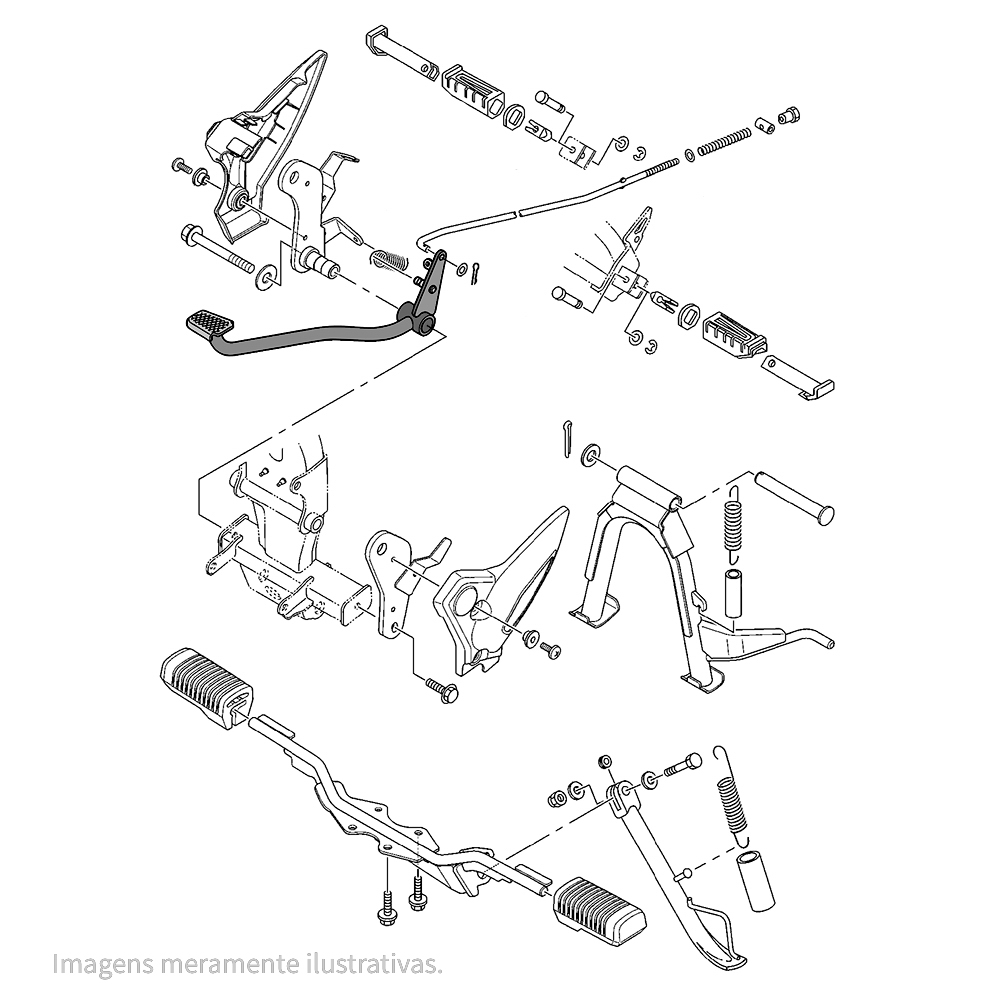 Imagens meramente ilustrativas.