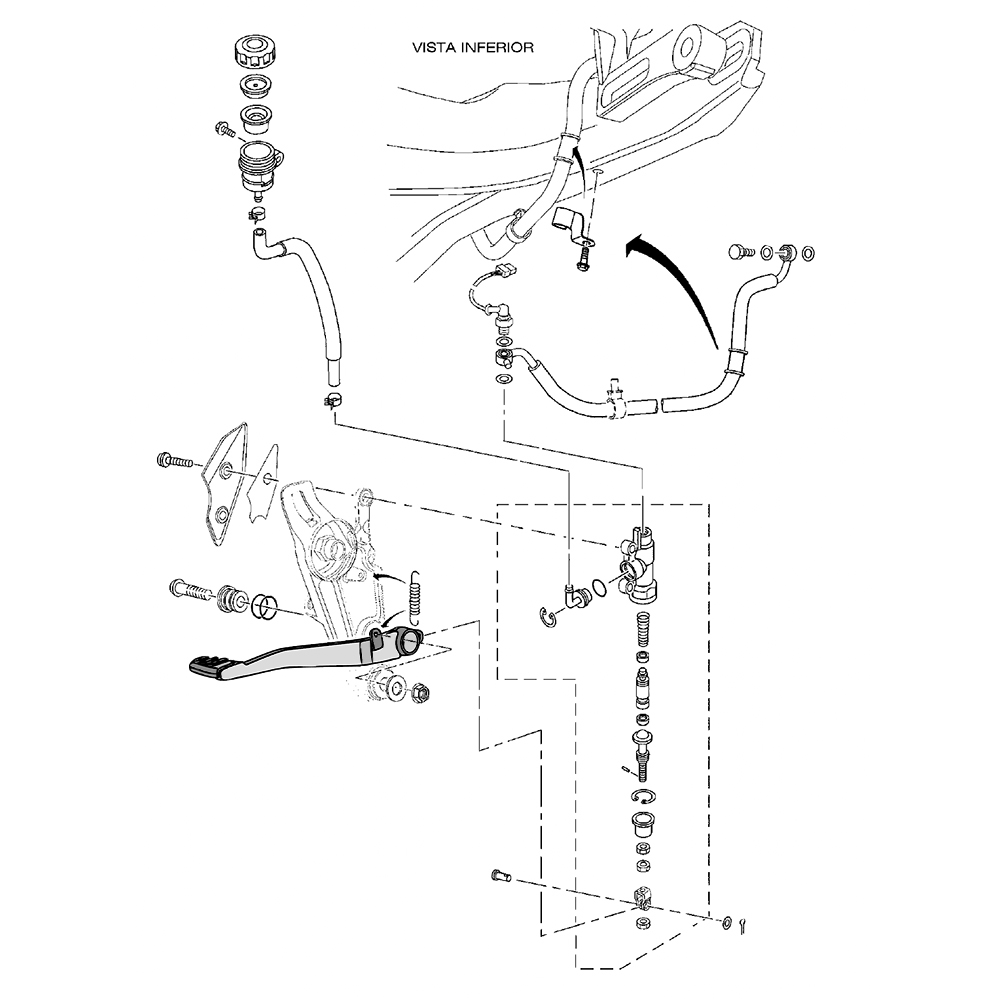 VISTA INFERIOR