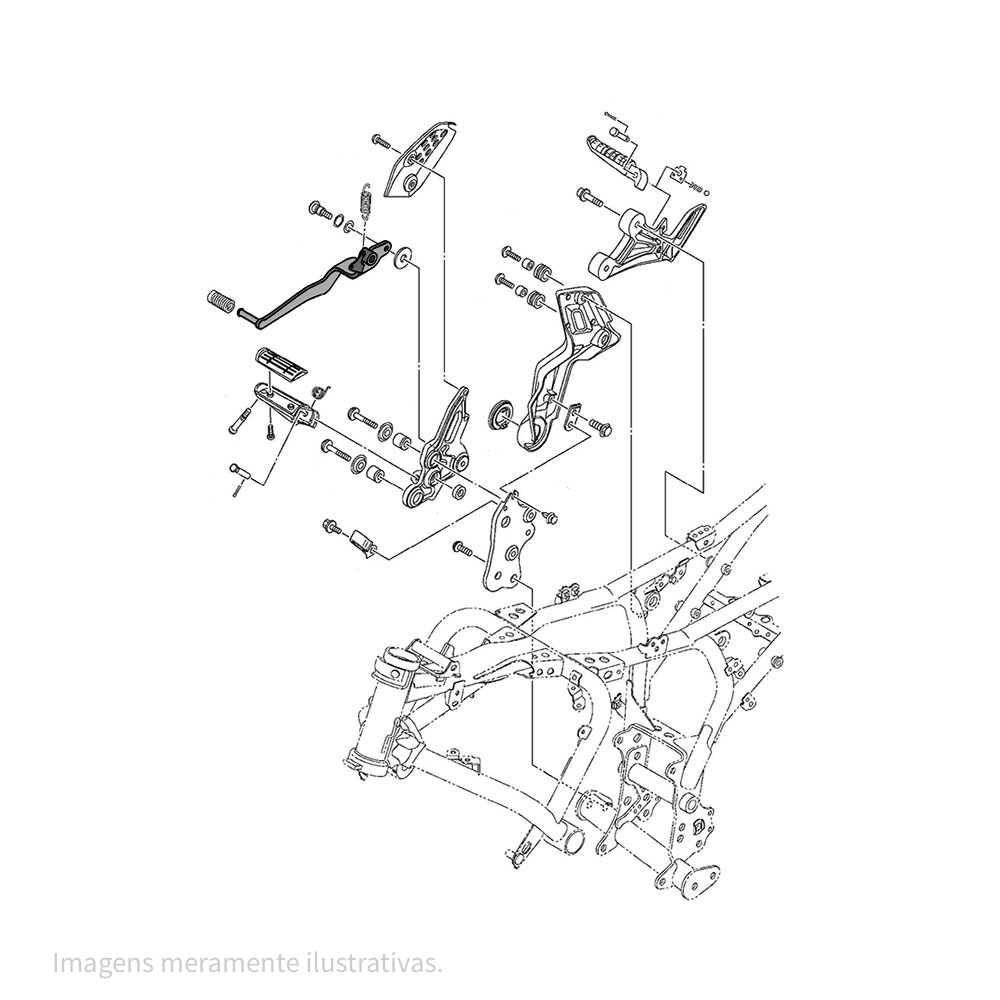 Imagens meramente ilustrativas.