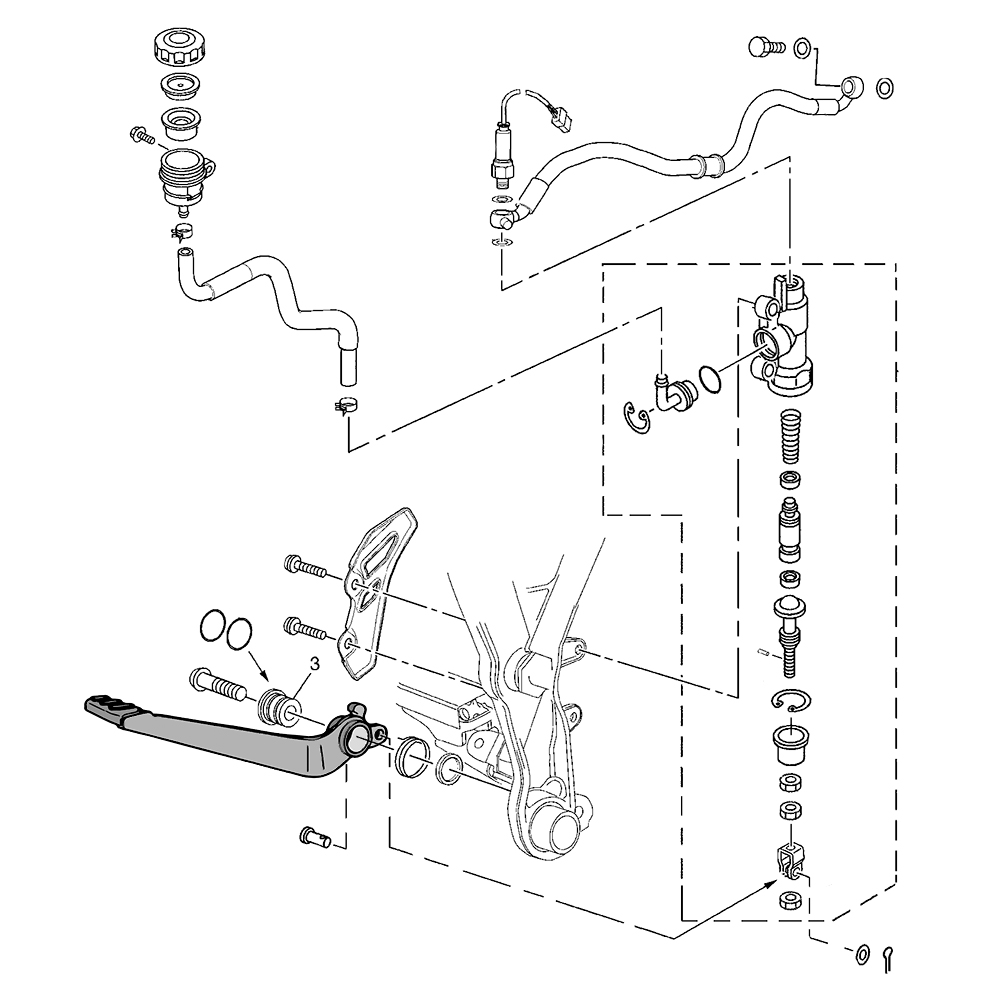 3