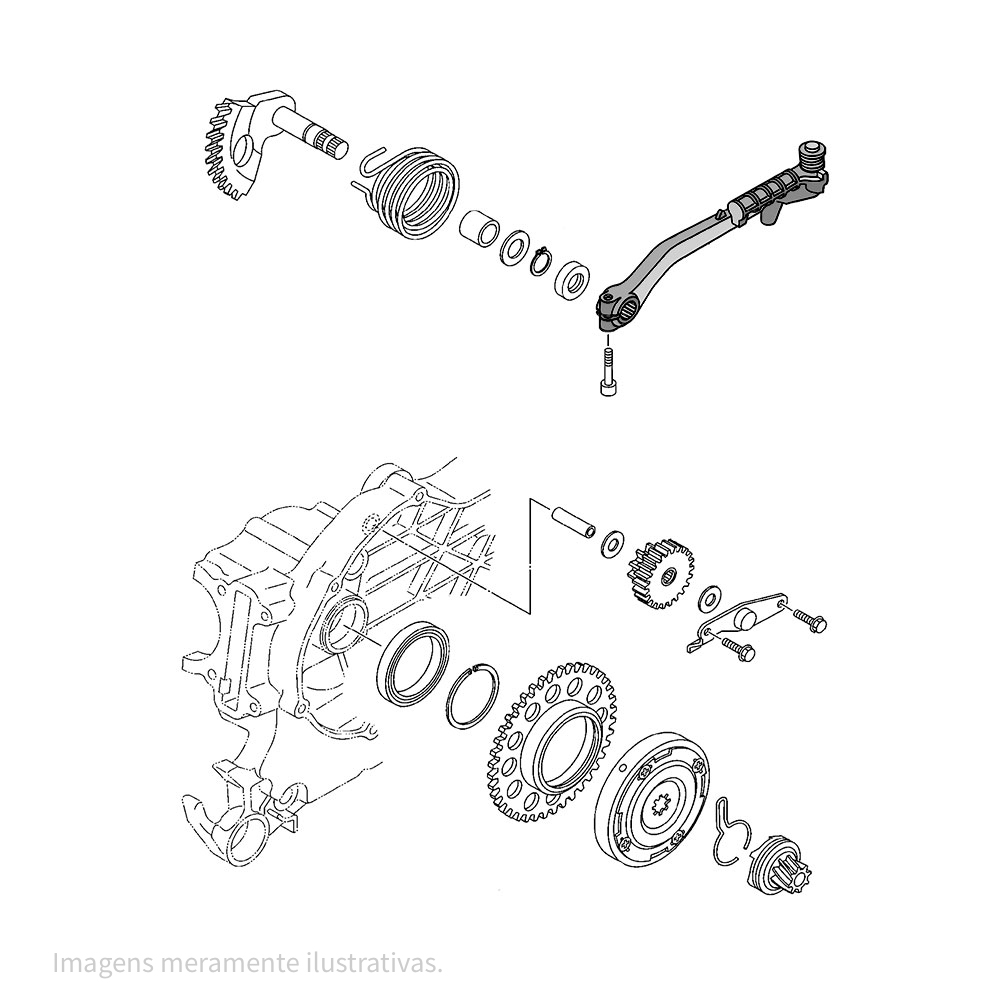 Imagens meramente ilustrativas.