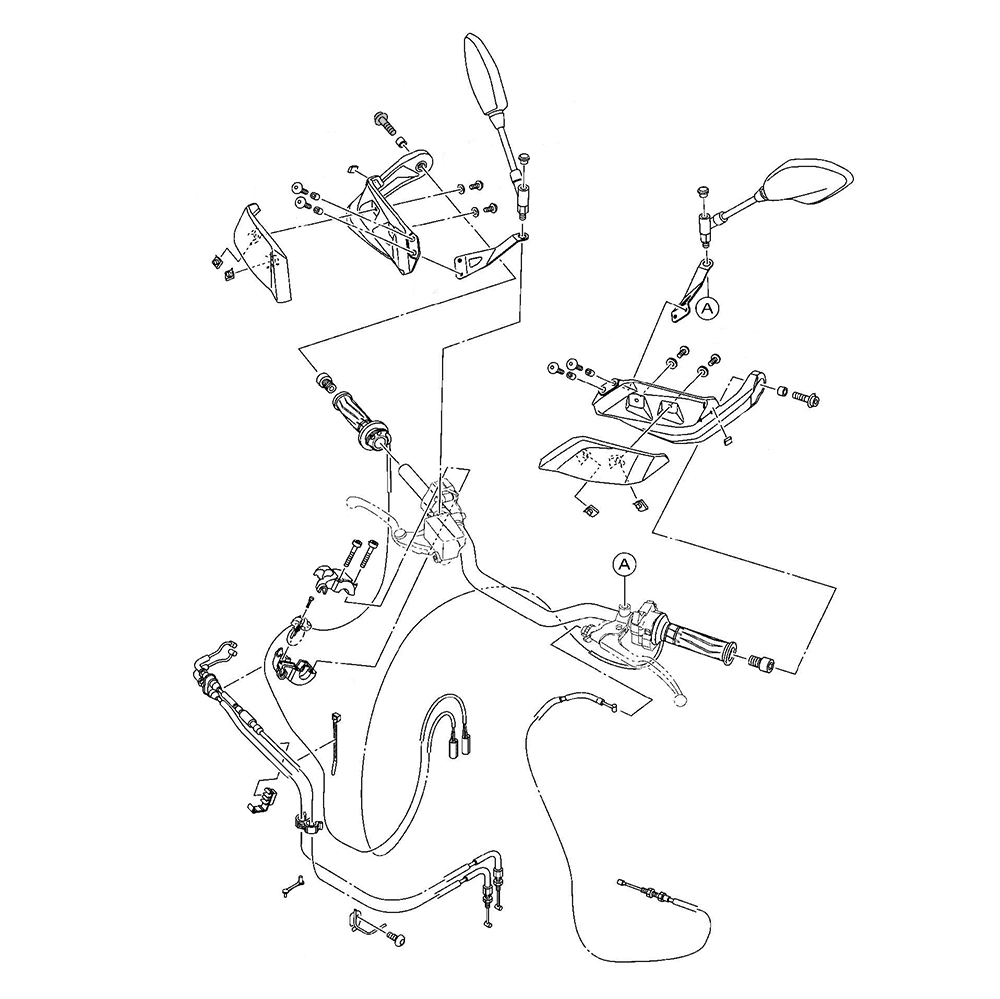 A

A