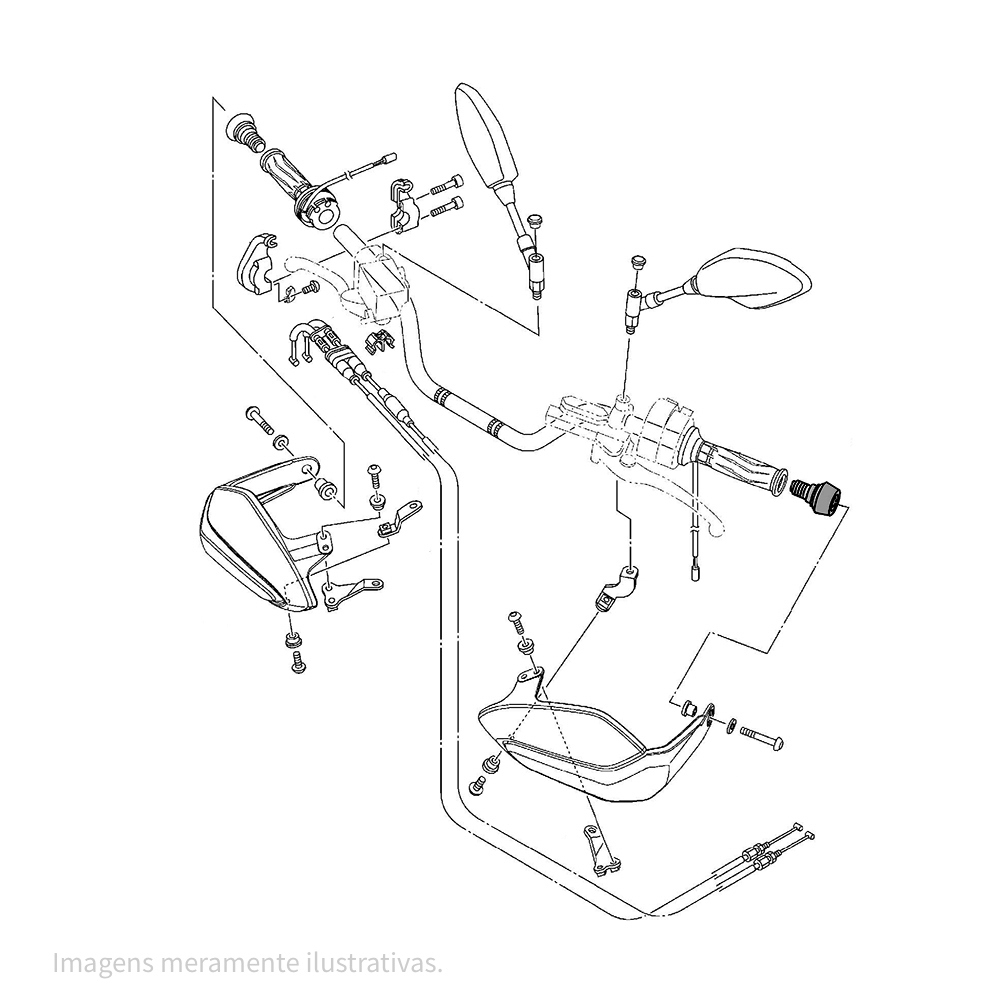 Imagens meramente ilustrativas.