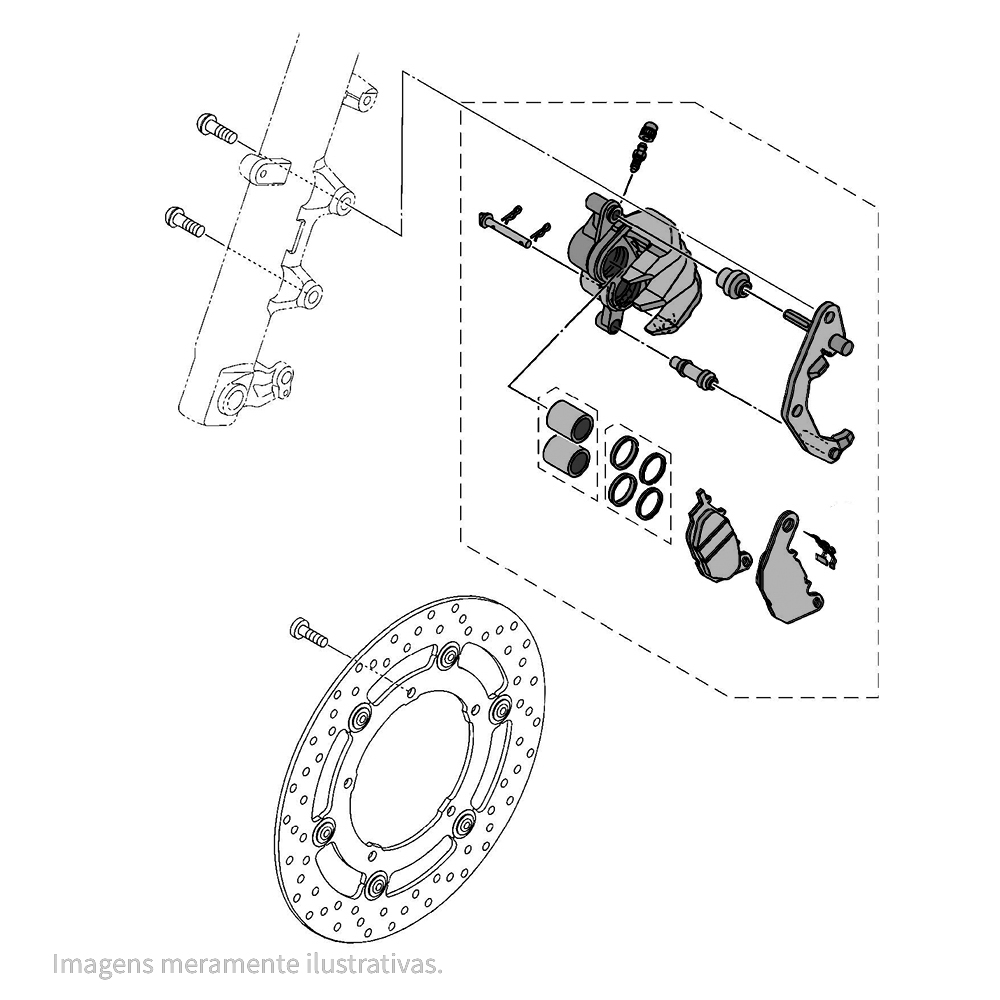 Imagens meramente ilustrativas.