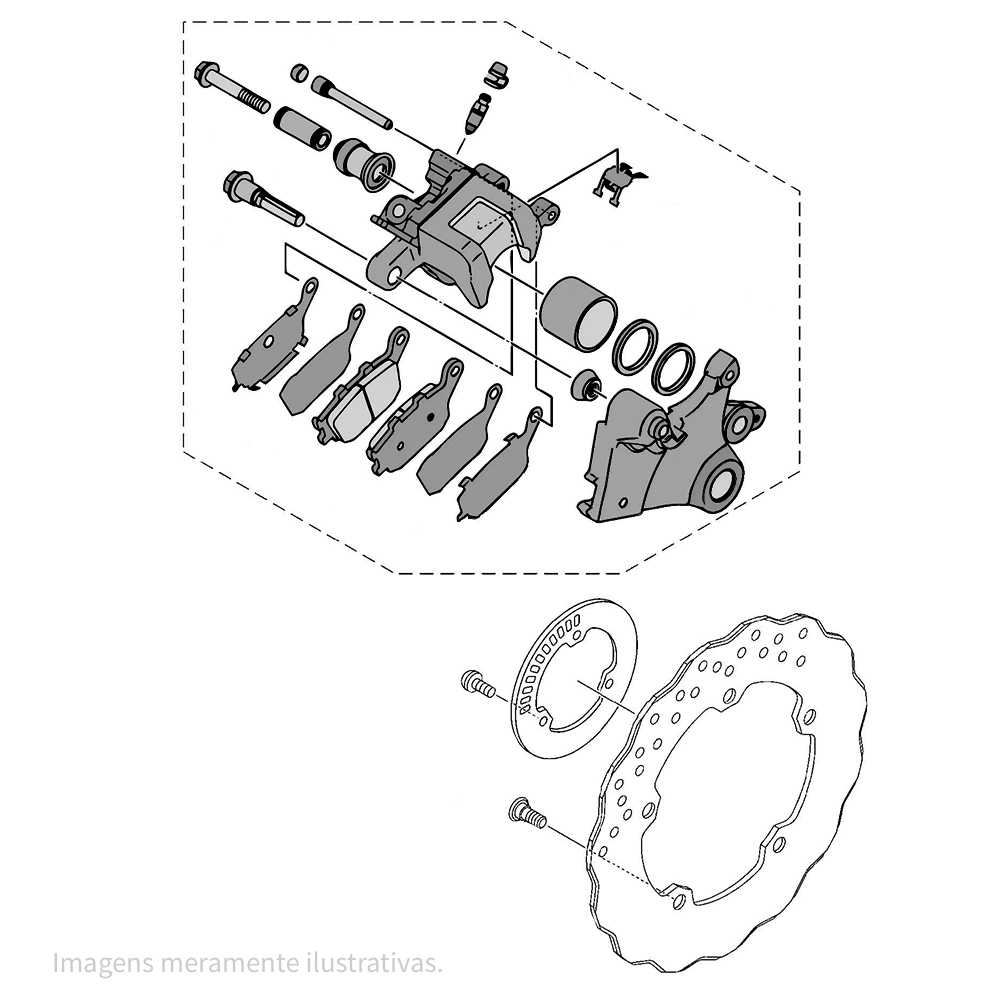 Imagens meramente ilustrativas.