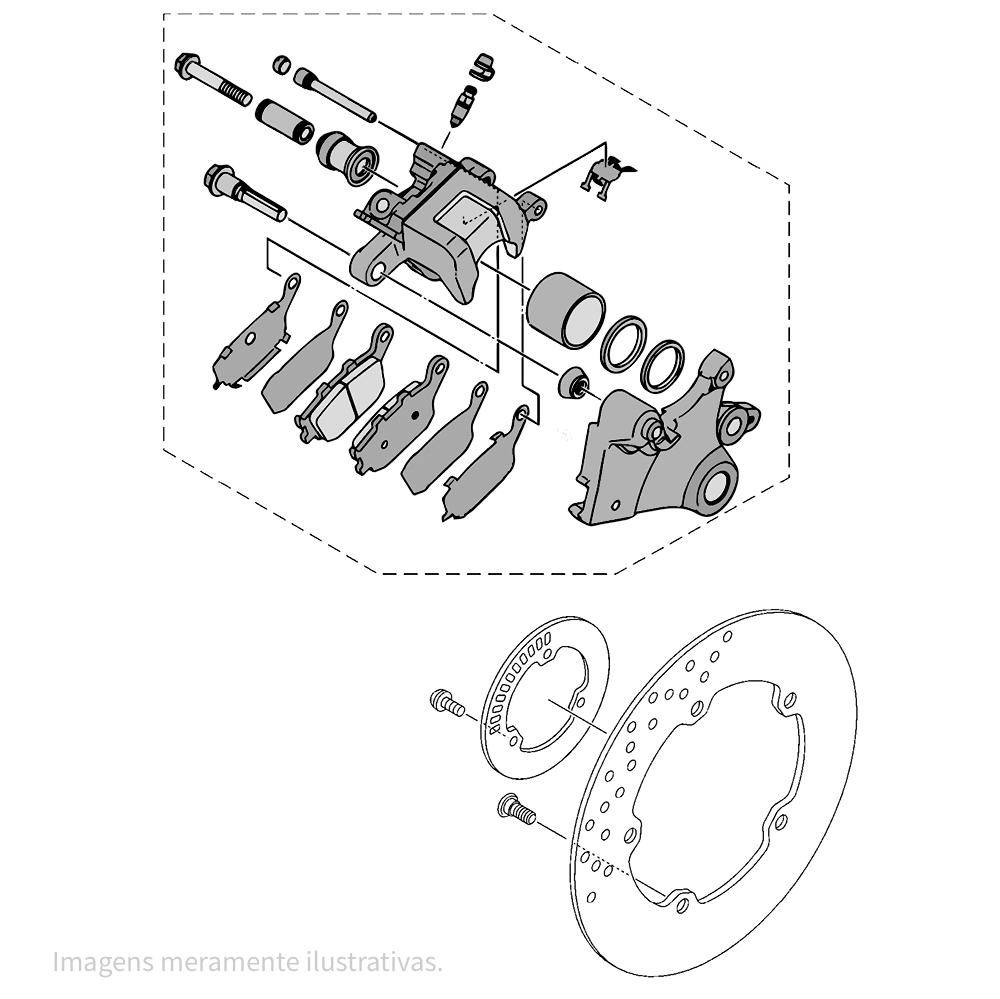 Imagens meramente ilustrativas.