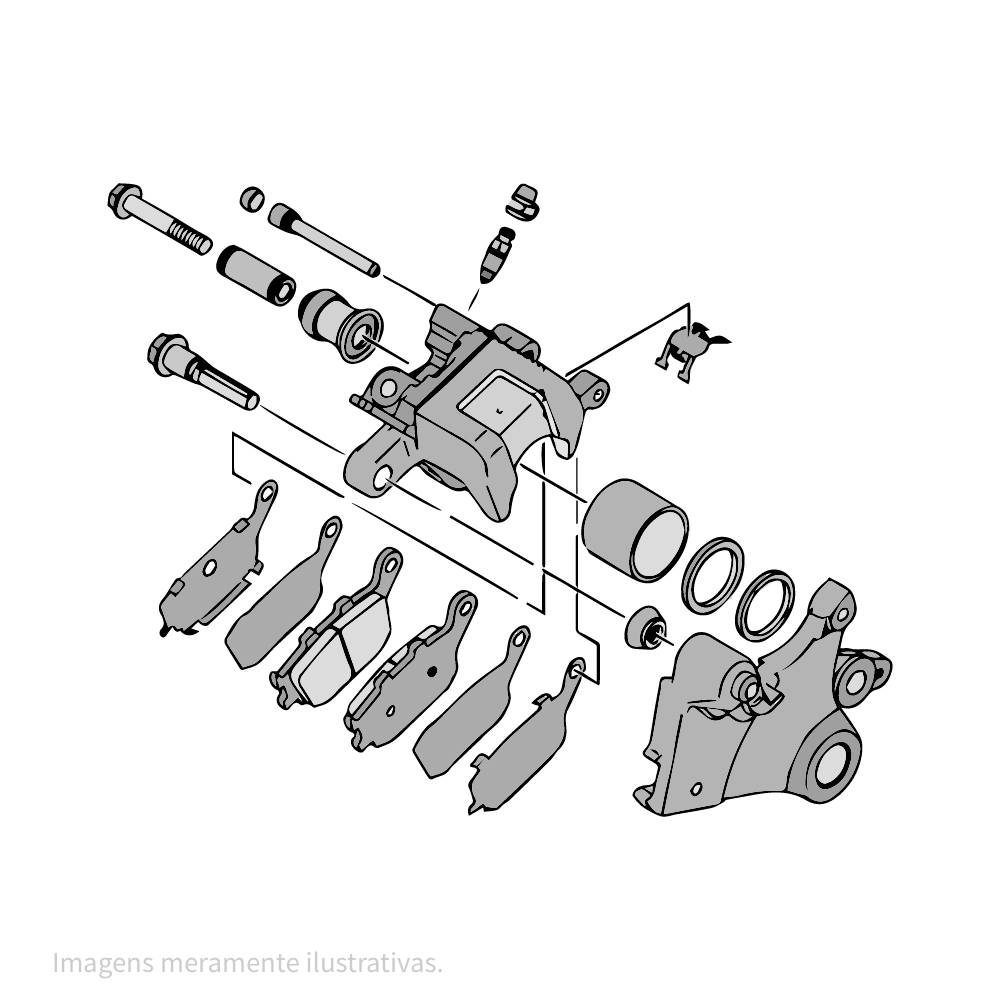 Imagens meramente ilustrativas.