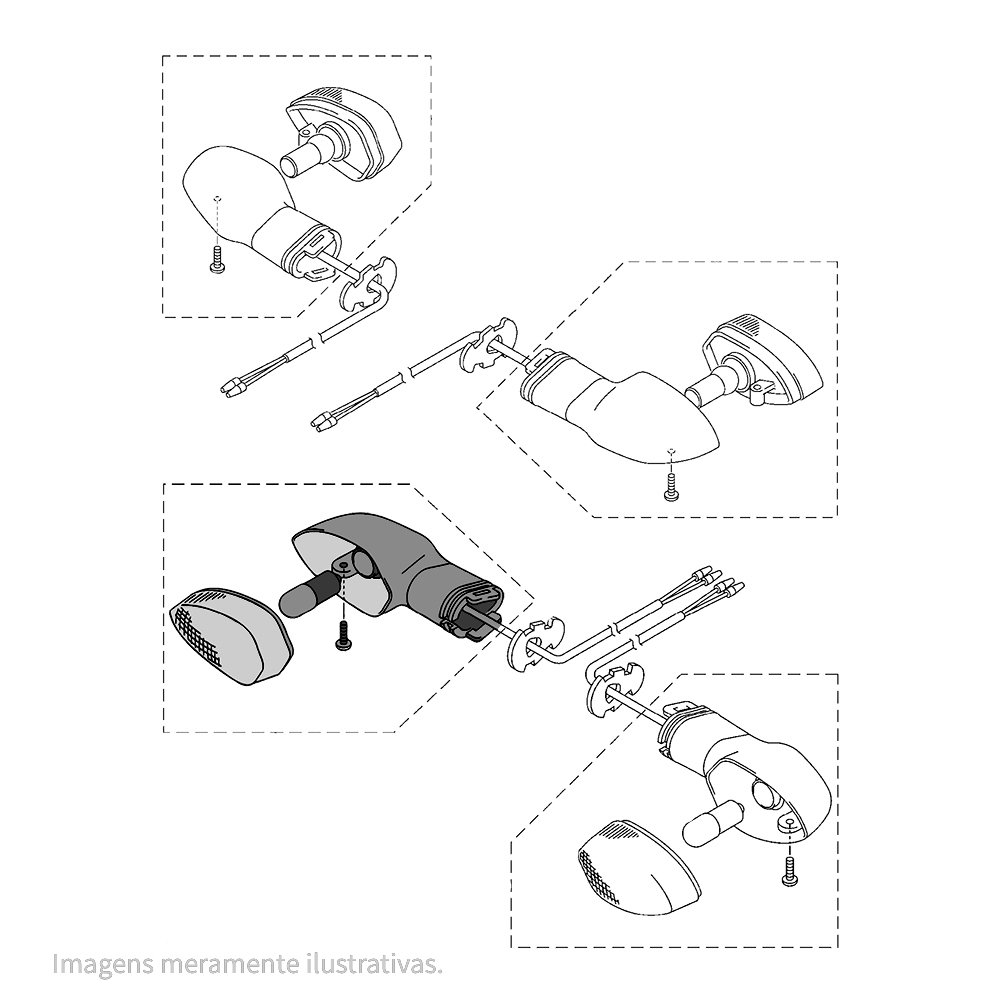 Imagens meramente ilustrativas.