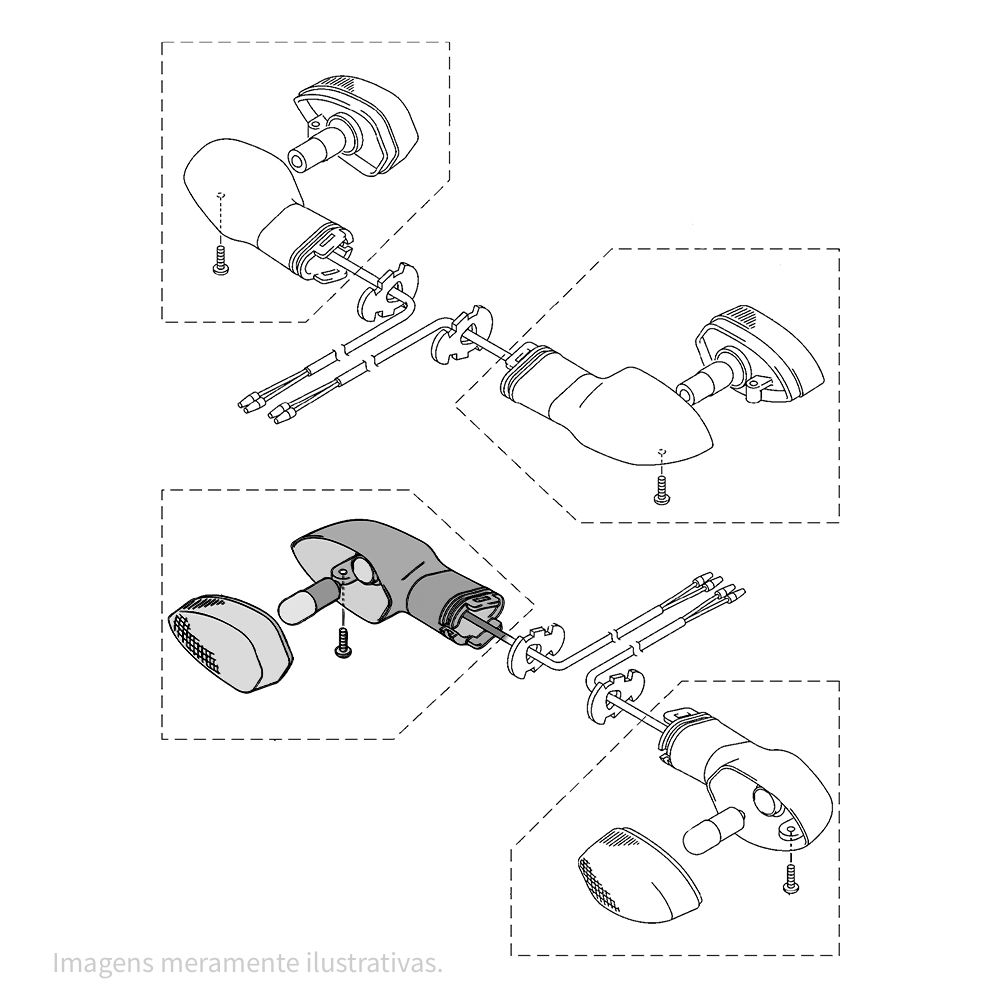 Imagens meramente ilustrativas.