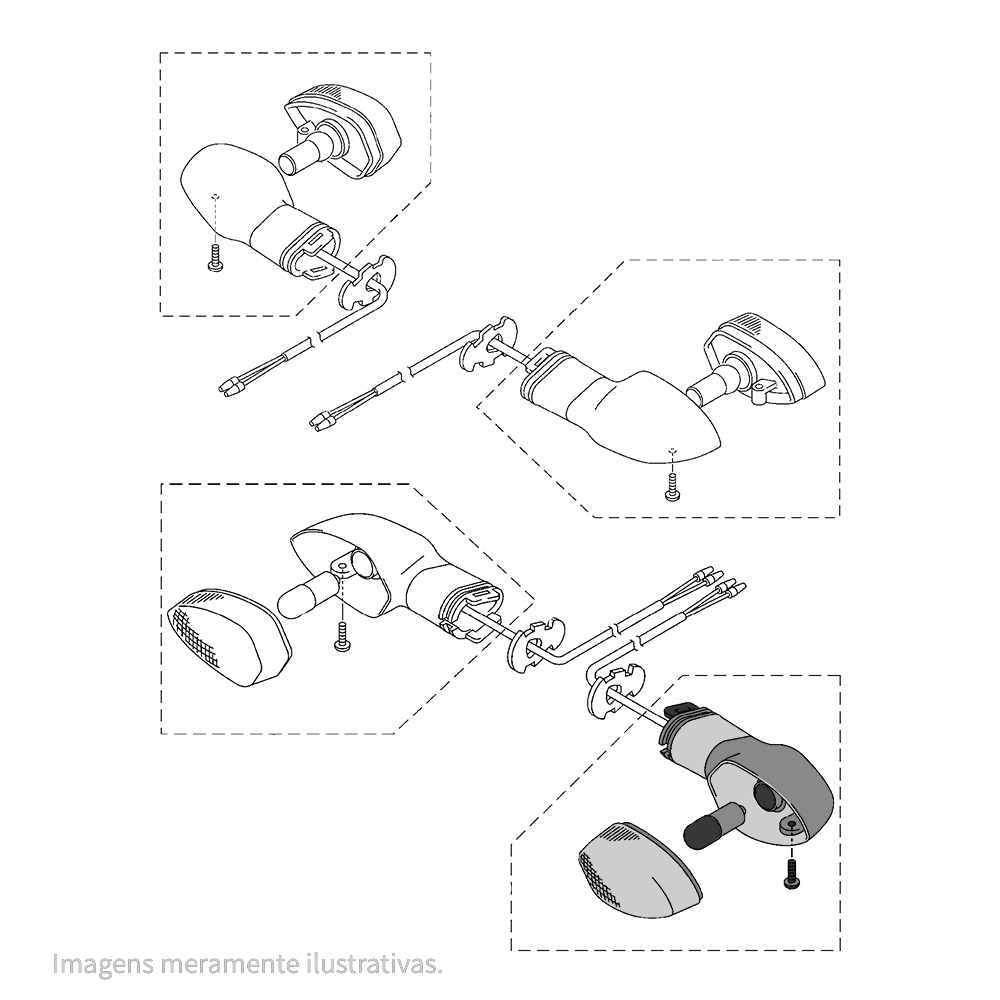 Imagens meramente ilustrativas.