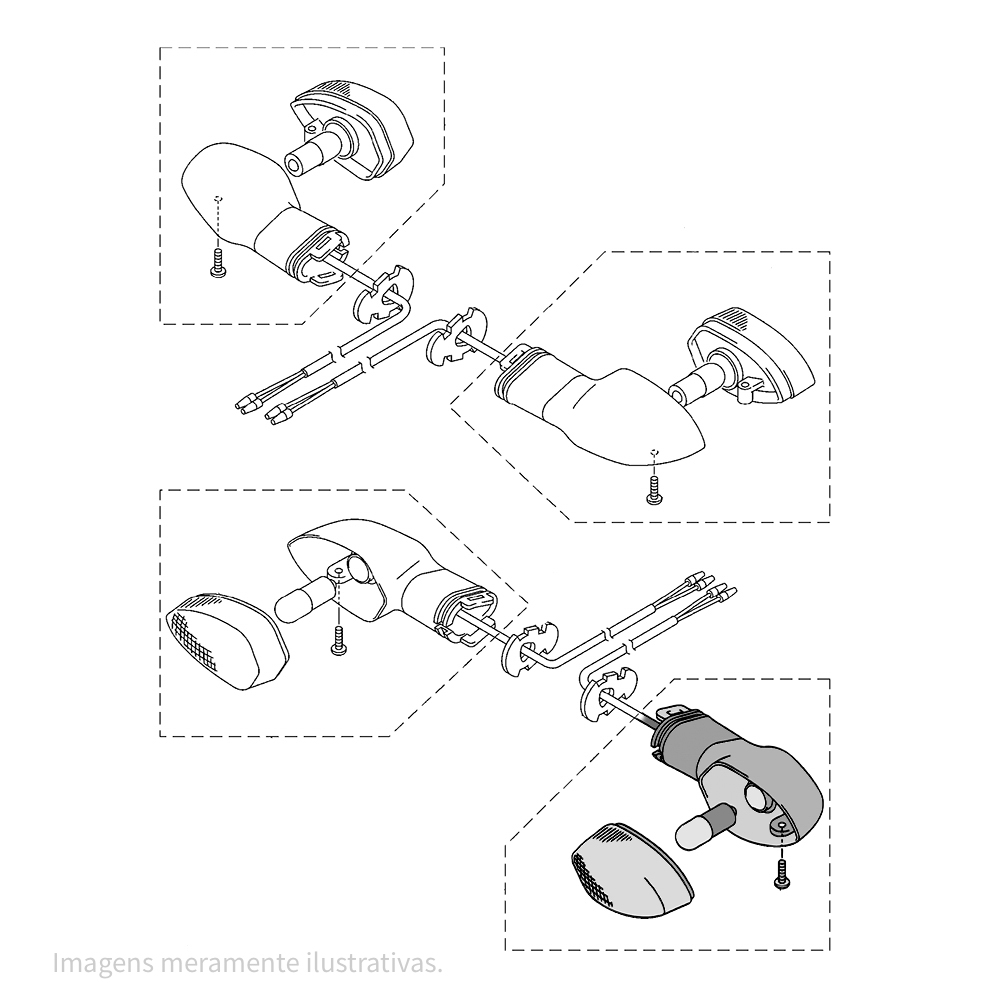 Imagens meramente ilustrativas.