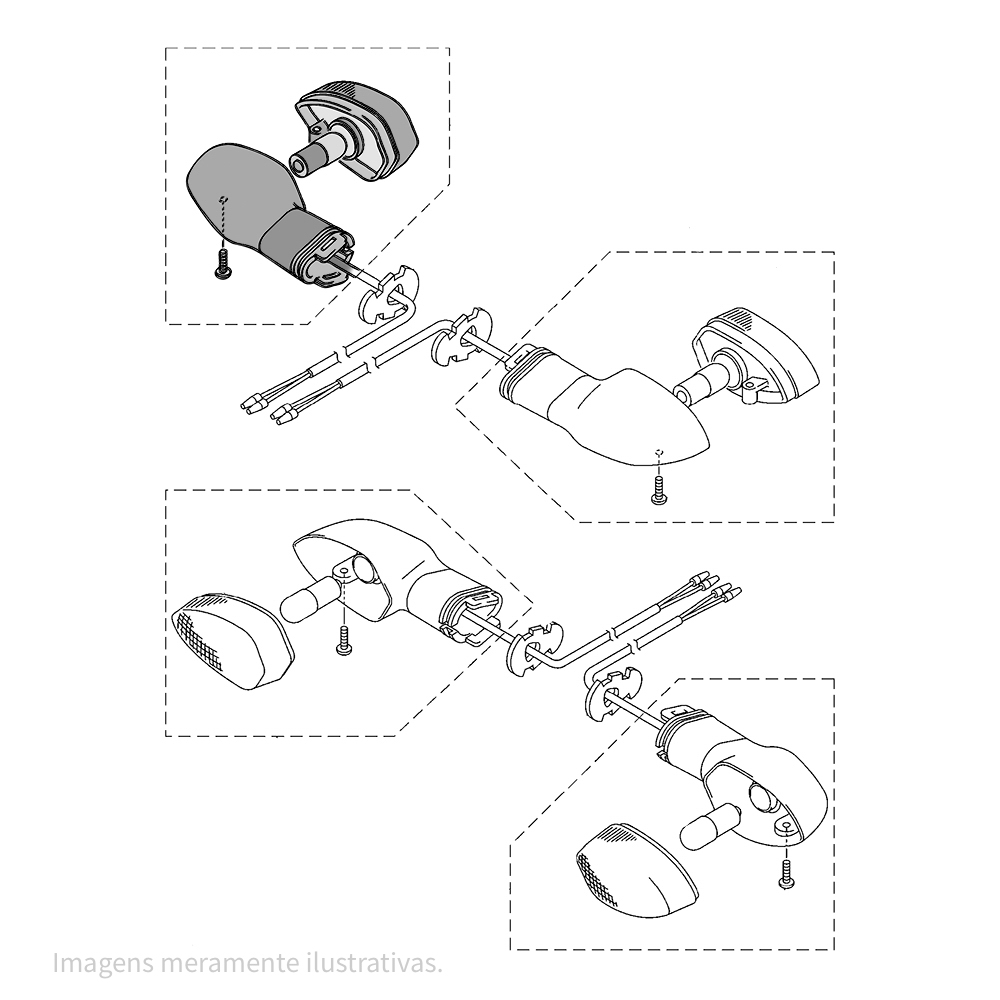 Imagens meramente ilustrativas.