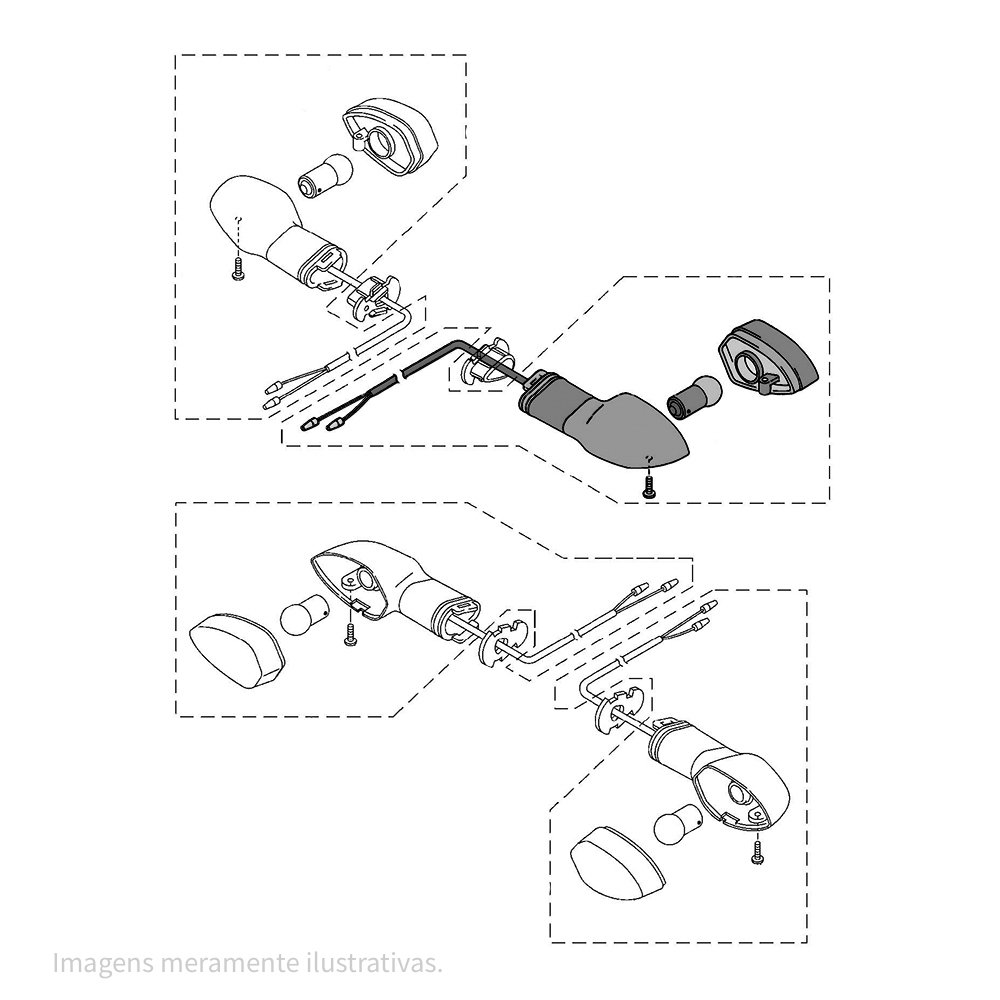 Imagens meramente ilustrativas.