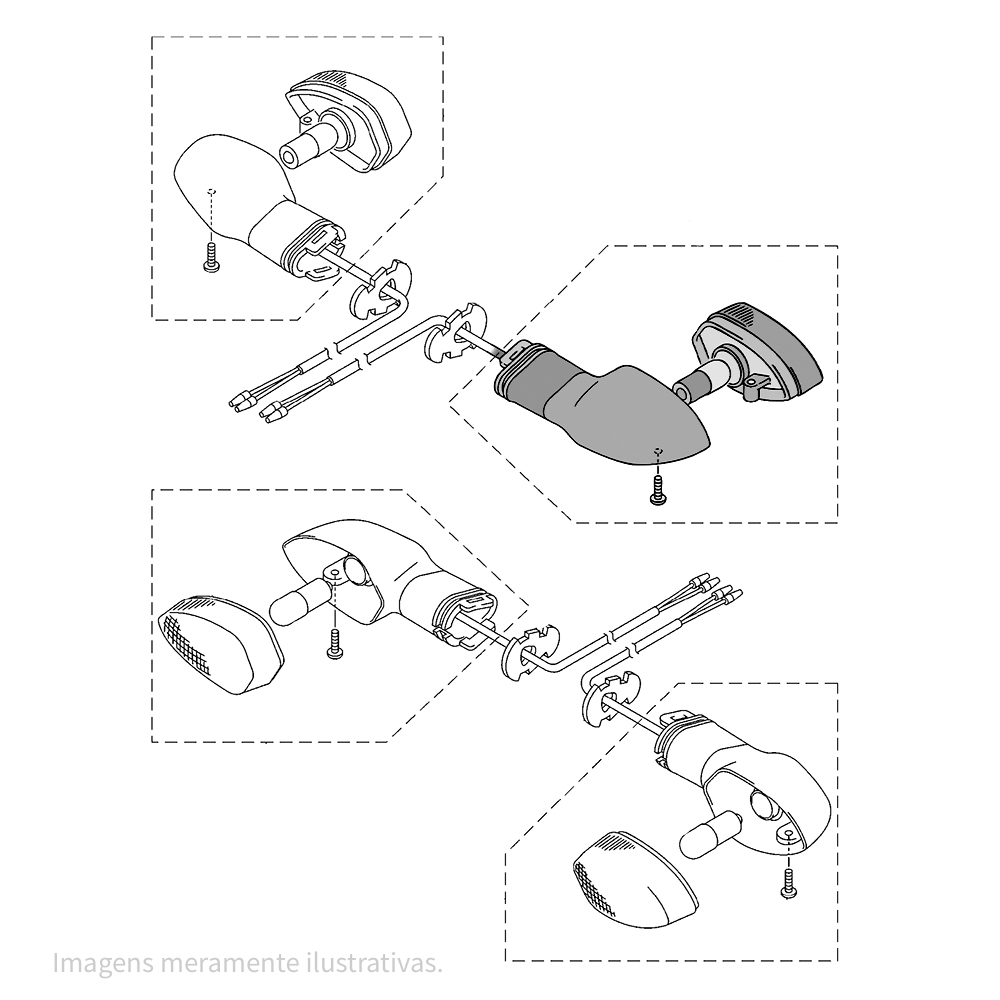 Imagens meramente ilustrativas.