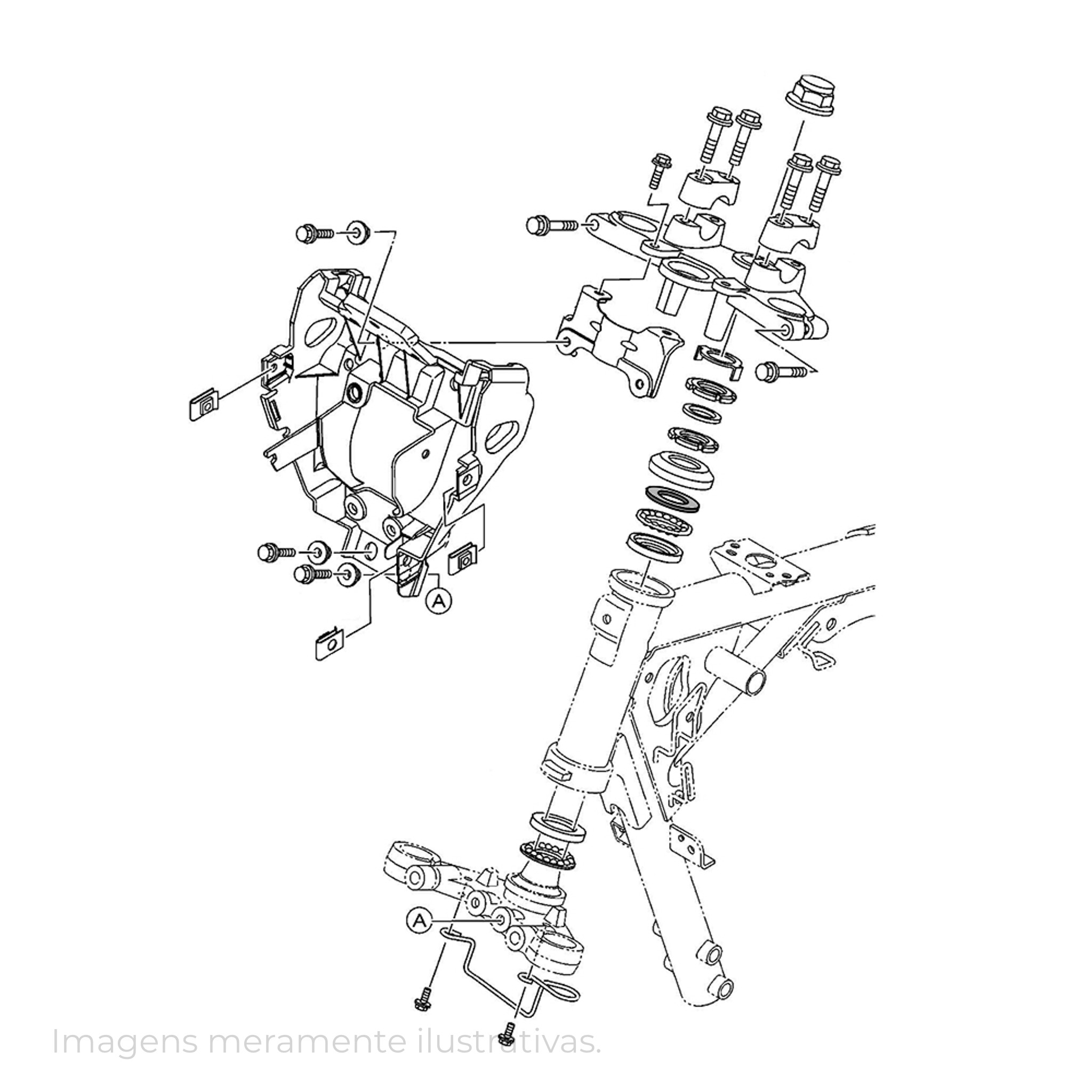 A

A

Imagens meramente ilustrativas.