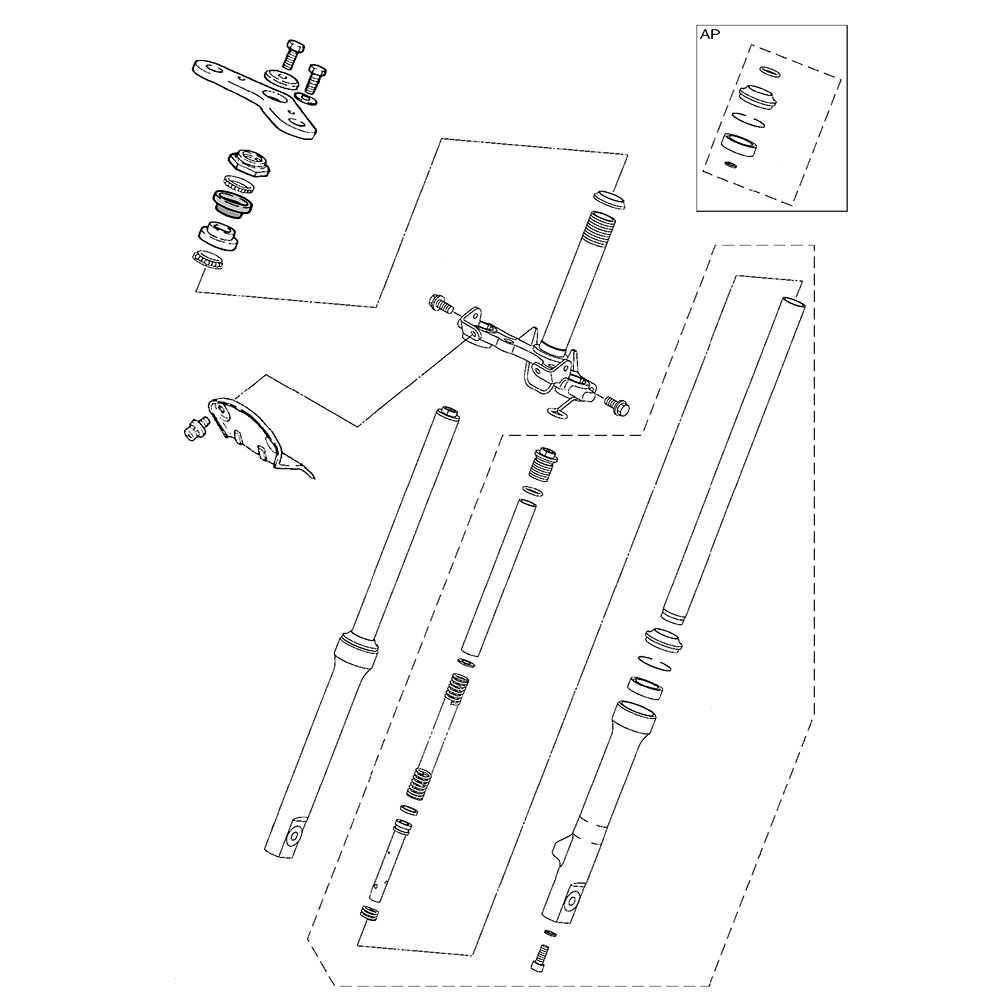 AP