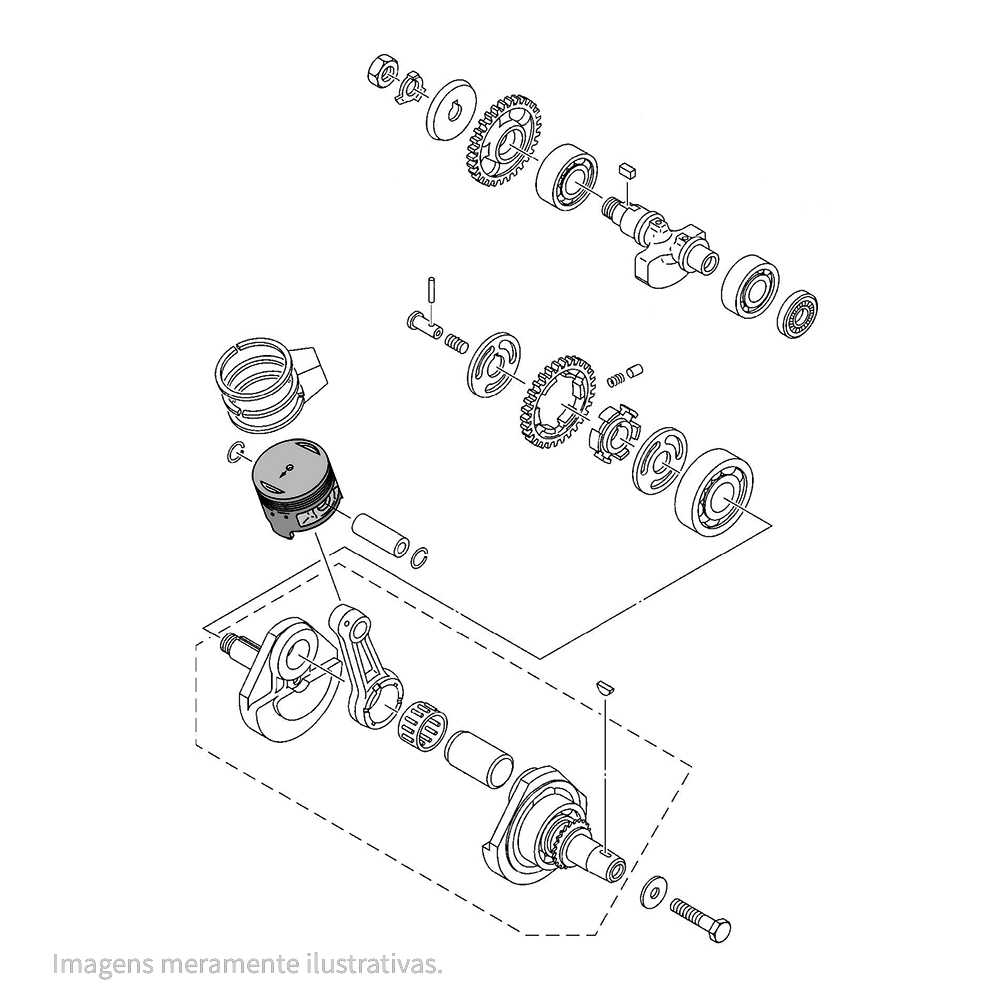 Imagens meramente ilustrativas.