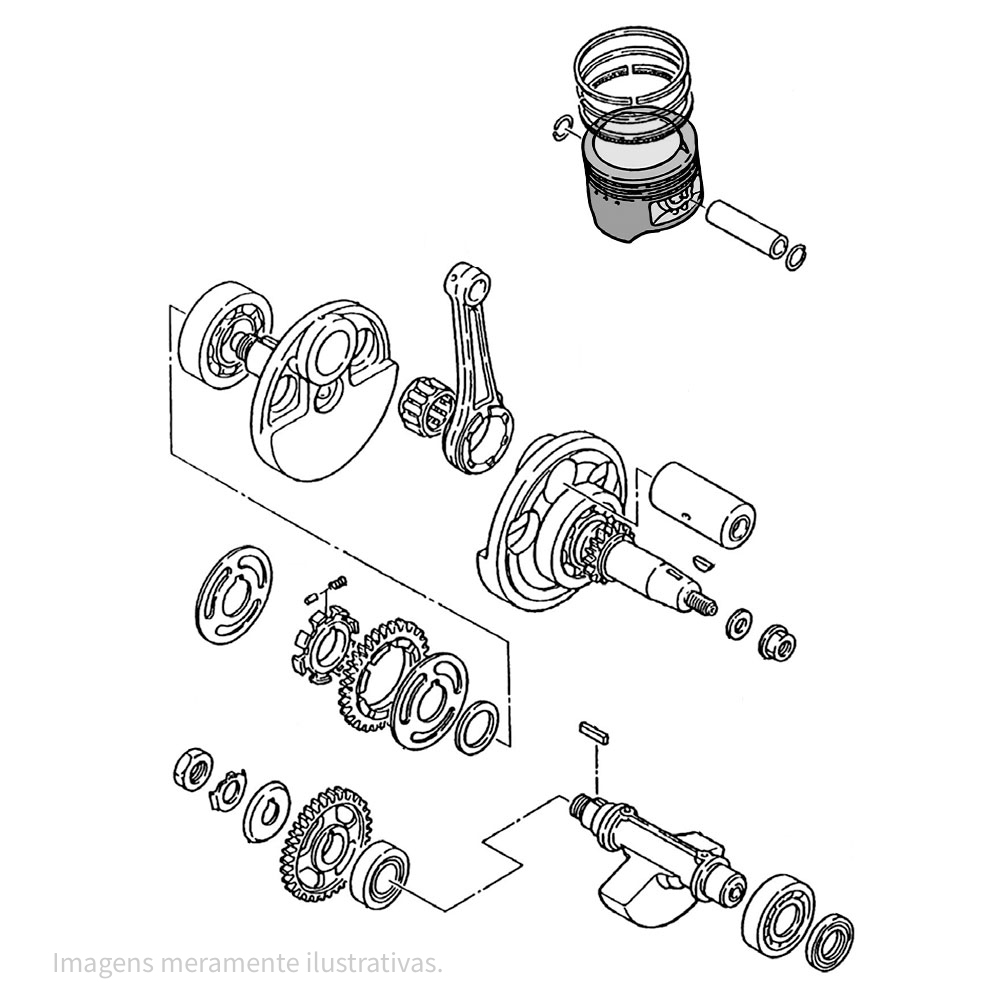 Imagens meramente ilustrativas.