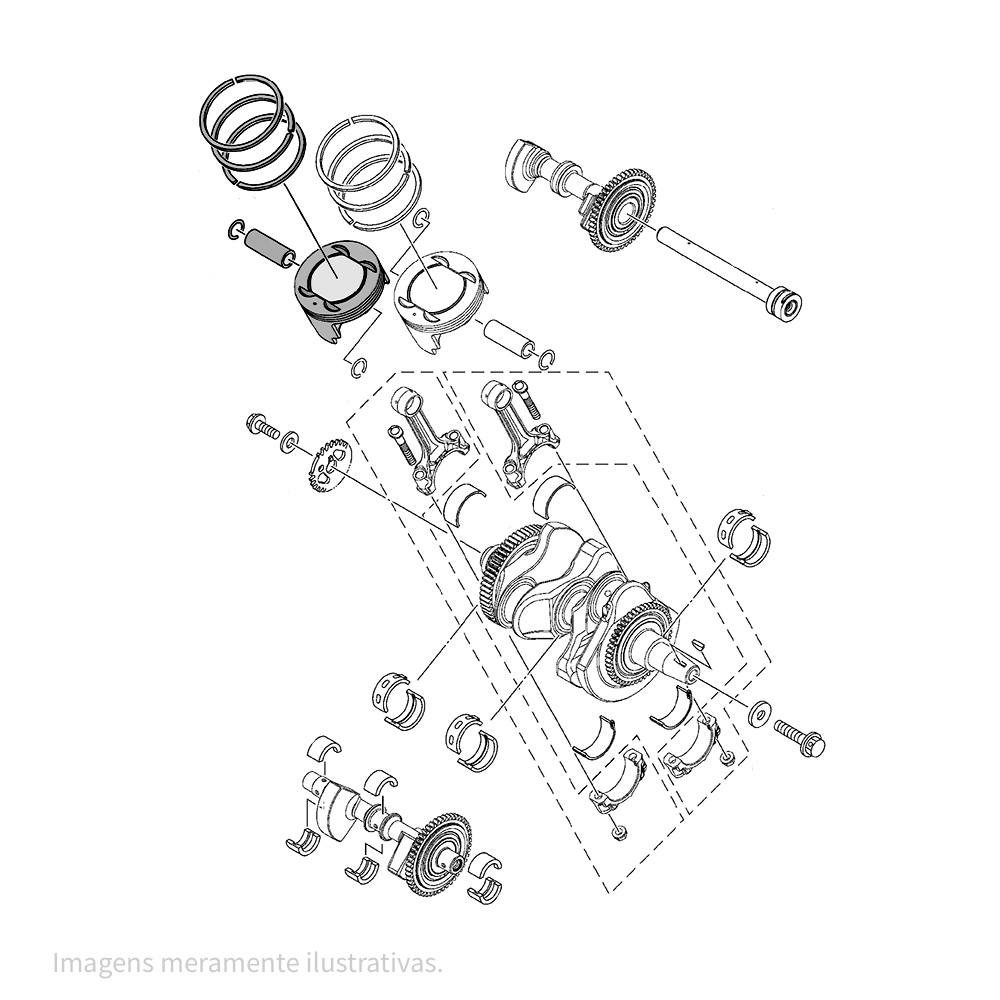 Imagens meramente ilustrativas.