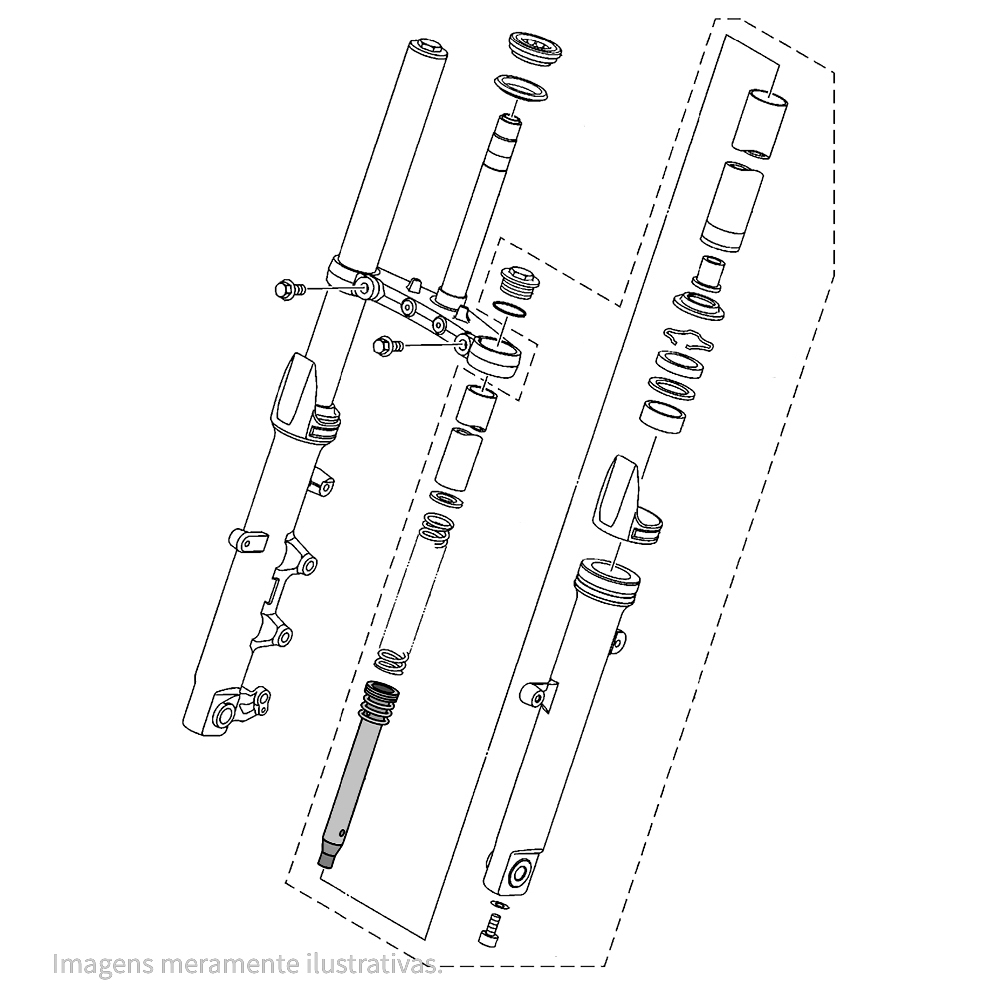 Imagens meramente ilustrativas.